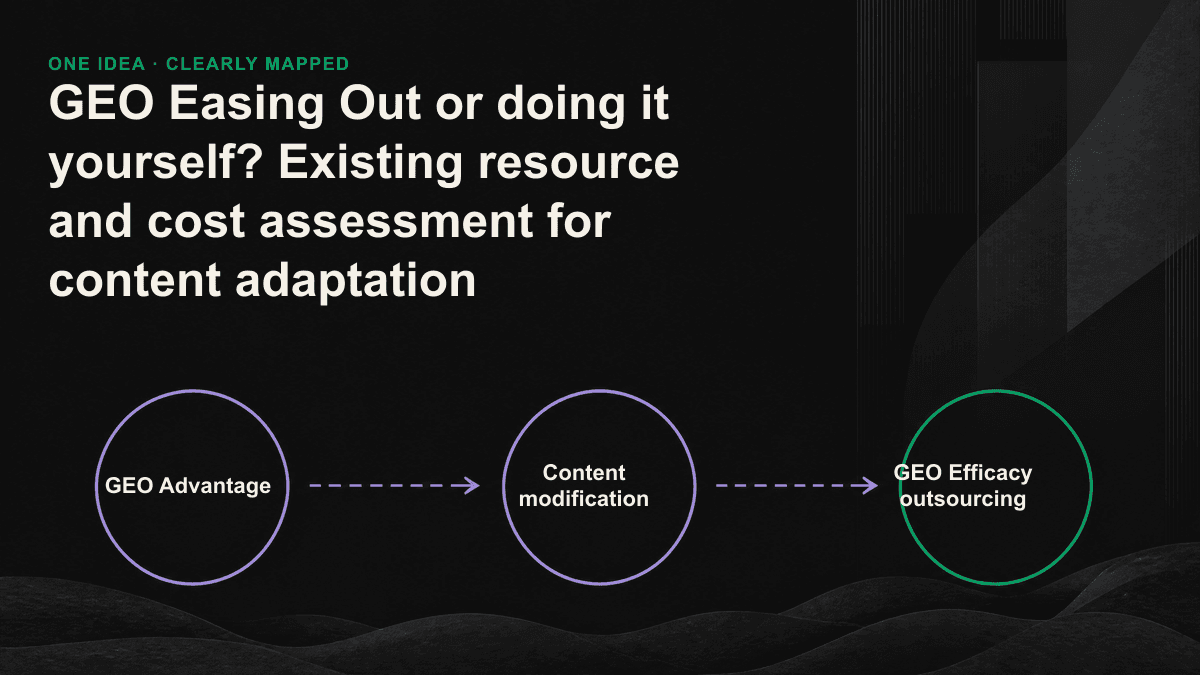 ONE IDEA · CLEARLY MAPPED

GEO Easing Out or doing it yourself? Existing resource and cost assessment for content adaptation

GEO Advantage

Content modification

GEO Efficacy outsourcing