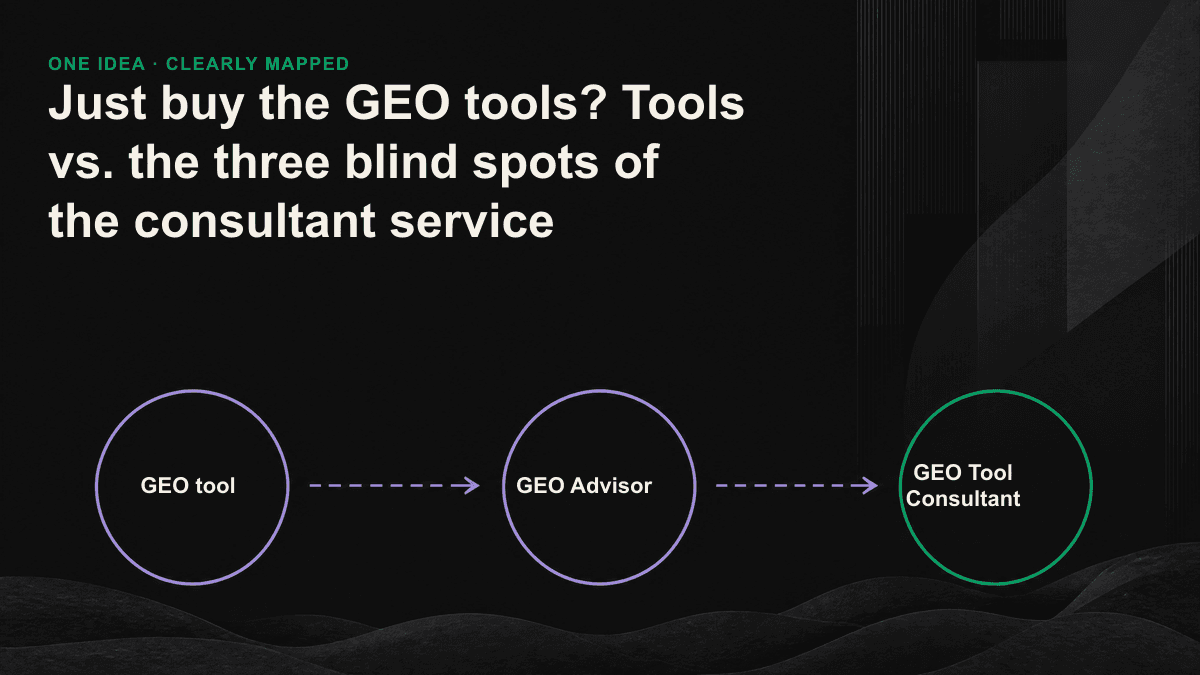 ONE IDEA · CLEARLY MAPPED

Just buy the GEO tools? Tools vs. the three blind spots of the consultant service

GEO tool

GEO Advisor

GEO Tool Consultant