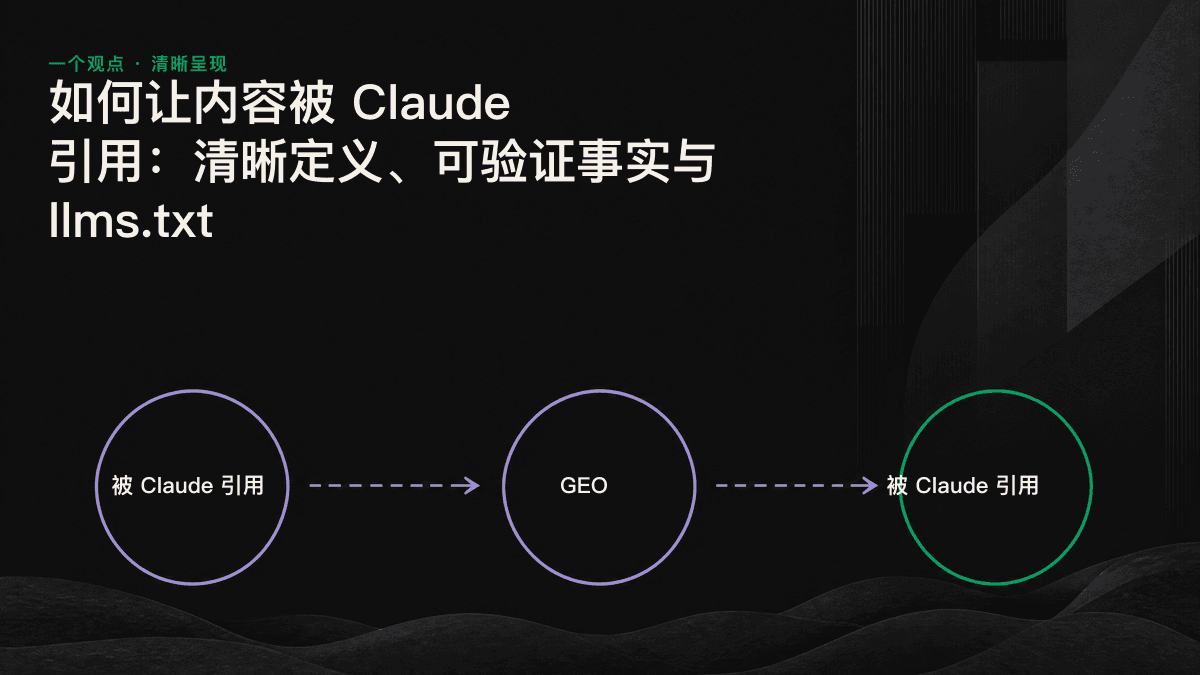 一个观点 · 清晰呈现

如何让内容被 Claude 引用：清晰定义、可验证事实与 llms.txt

被 Claude 引用

GEO

被 Claude 引用