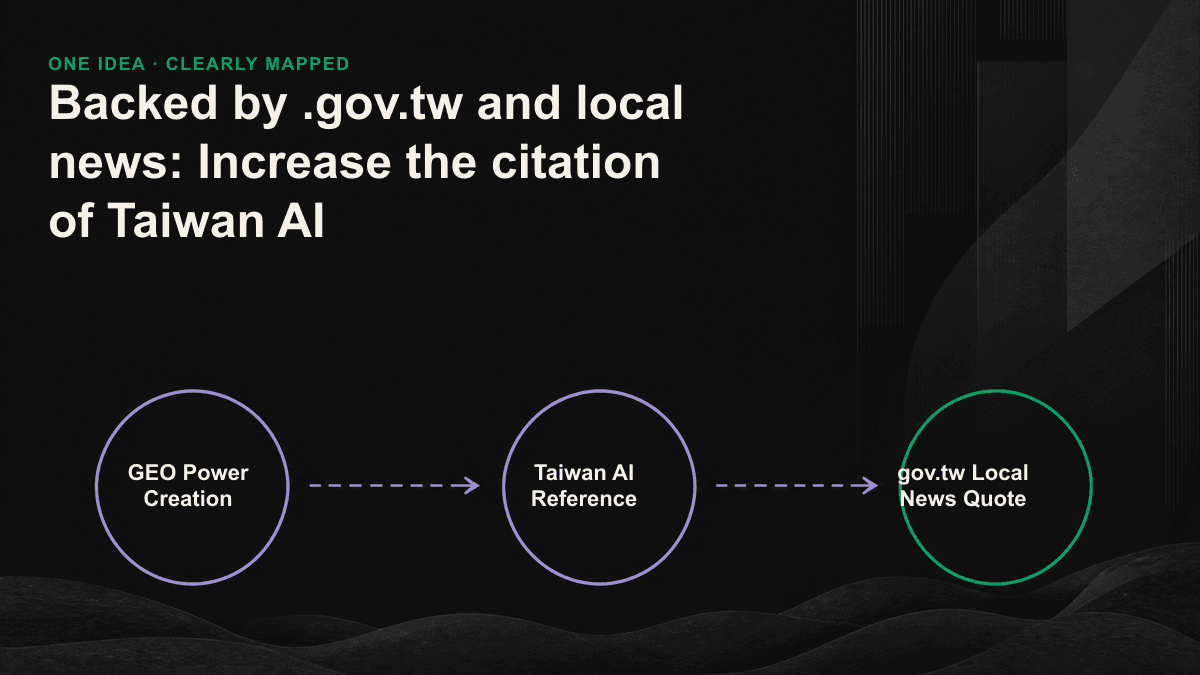 ONE IDEA · CLEARLY MAPPED

Backed by .gov.tw and local news: Increase the citation of Taiwan AI

GEO Power Creation

Taiwan AI Reference

gov.tw Local News Quote