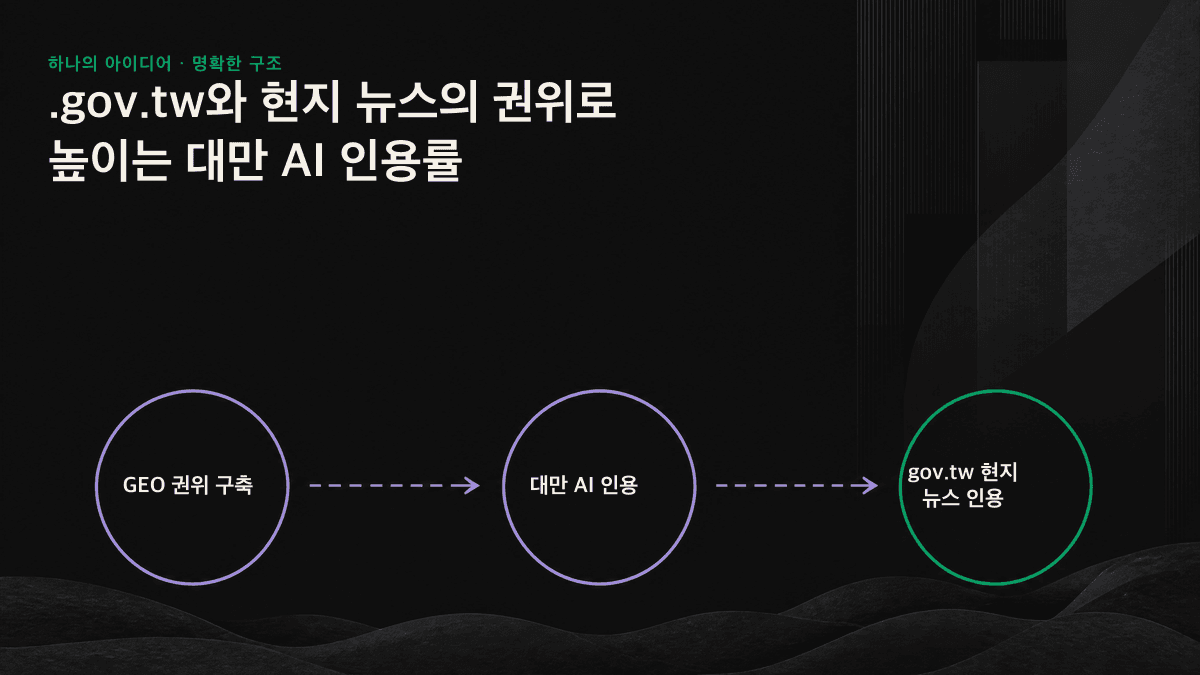 하나의 아이디어 · 명확한 구조

.gov.tw와 현지 뉴스의 권위로 높이는 대만 AI 인용률

GEO 권위 구축

대만 AI 인용

gov.tw 현지 뉴스 인용