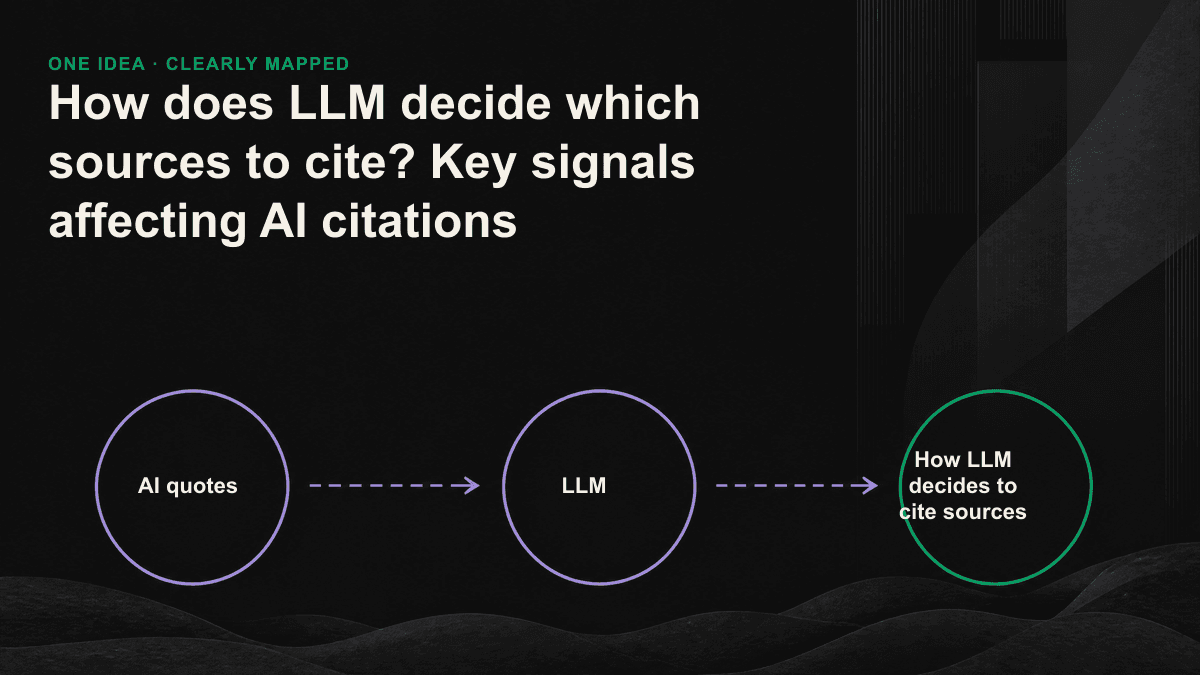 ONE IDEA · CLEARLY MAPPED

How does LLM decide which sources to cite? Key signals affecting AI citations

AI quotes

LLM

How LLM decides to cite sources