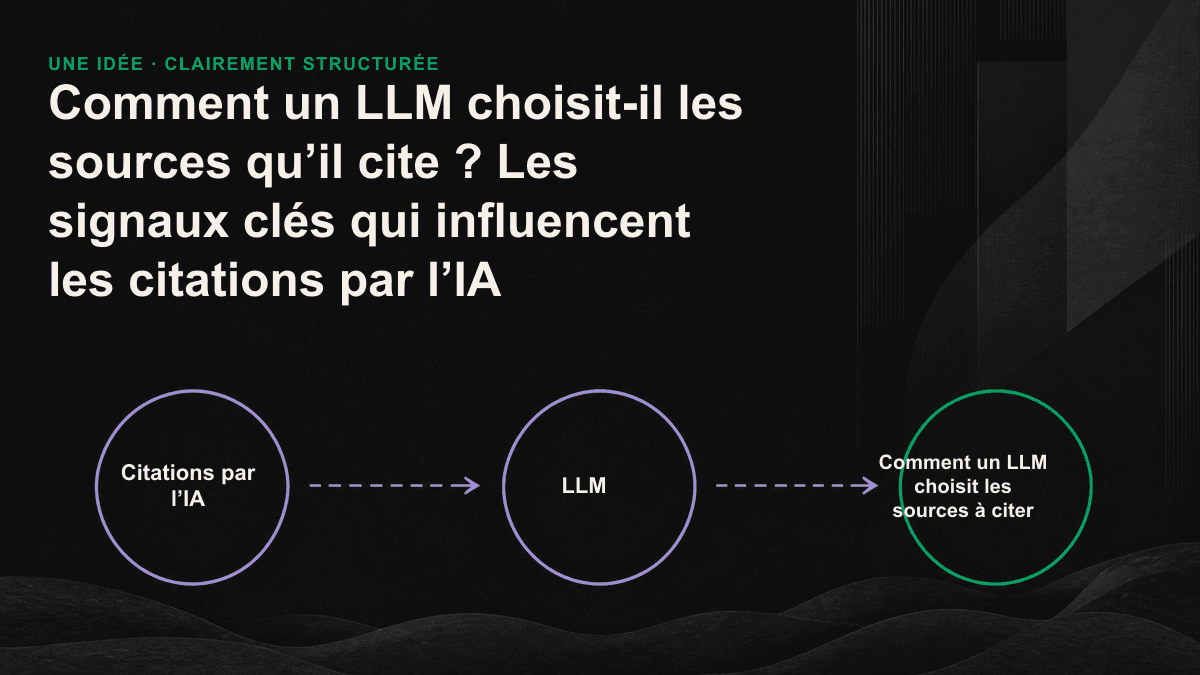 UNE IDÉE · CLAIREMENT STRUCTURÉE

Comment un LLM choisit-il les sources qu’il cite ? Les signaux clés qui influencent les citations par l’IA

Citations par l’IA

LLM

Comment un LLM choisit les sources à citer