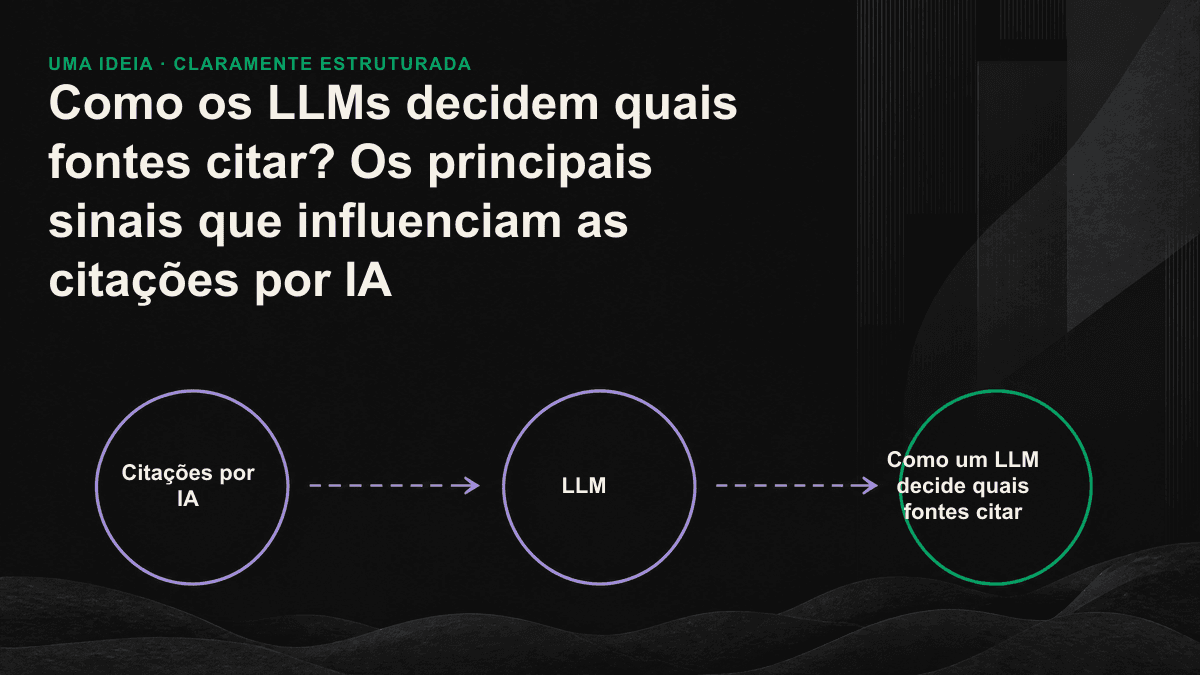 UMA IDEIA · CLARAMENTE ESTRUTURADA

Como os LLMs decidem quais fontes citar? Os principais sinais que influenciam as citações por IA

Citações por IA

LLM

Como um LLM decide quais fontes citar