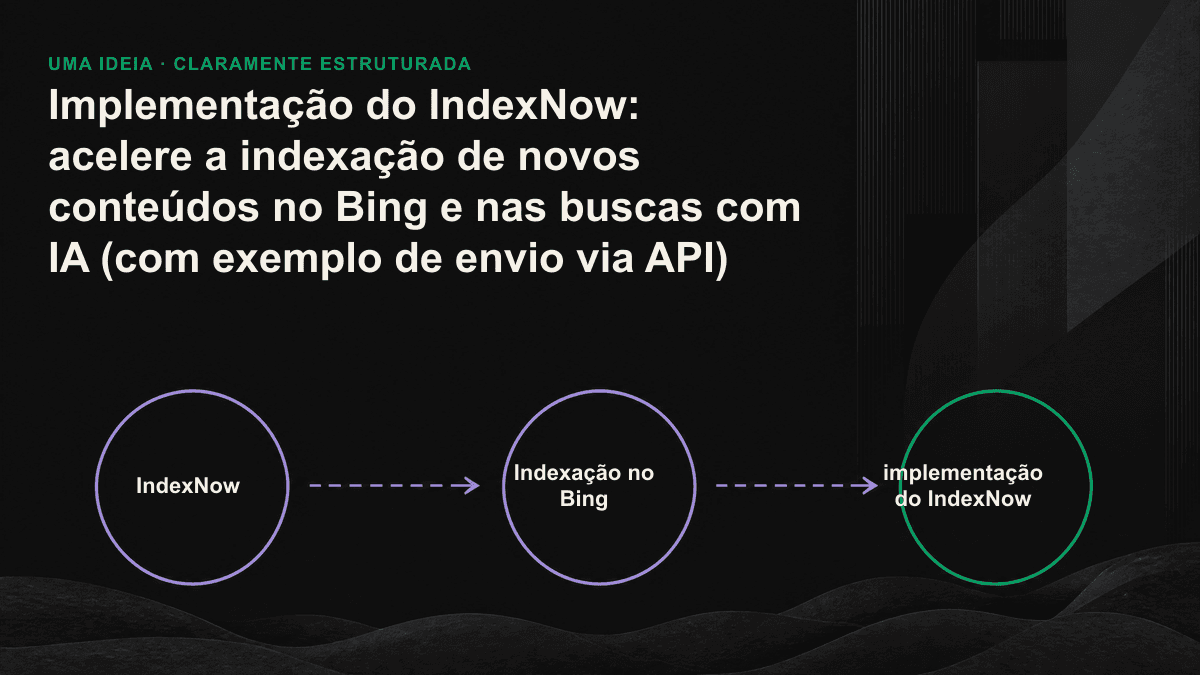 UMA IDEIA · CLARAMENTE ESTRUTURADA

Implementação do IndexNow: acelere a indexação de novos conteúdos no Bing e nas buscas com IA (com exemplo de envio via API)

IndexNow

Indexação no Bing

implementação do IndexNow