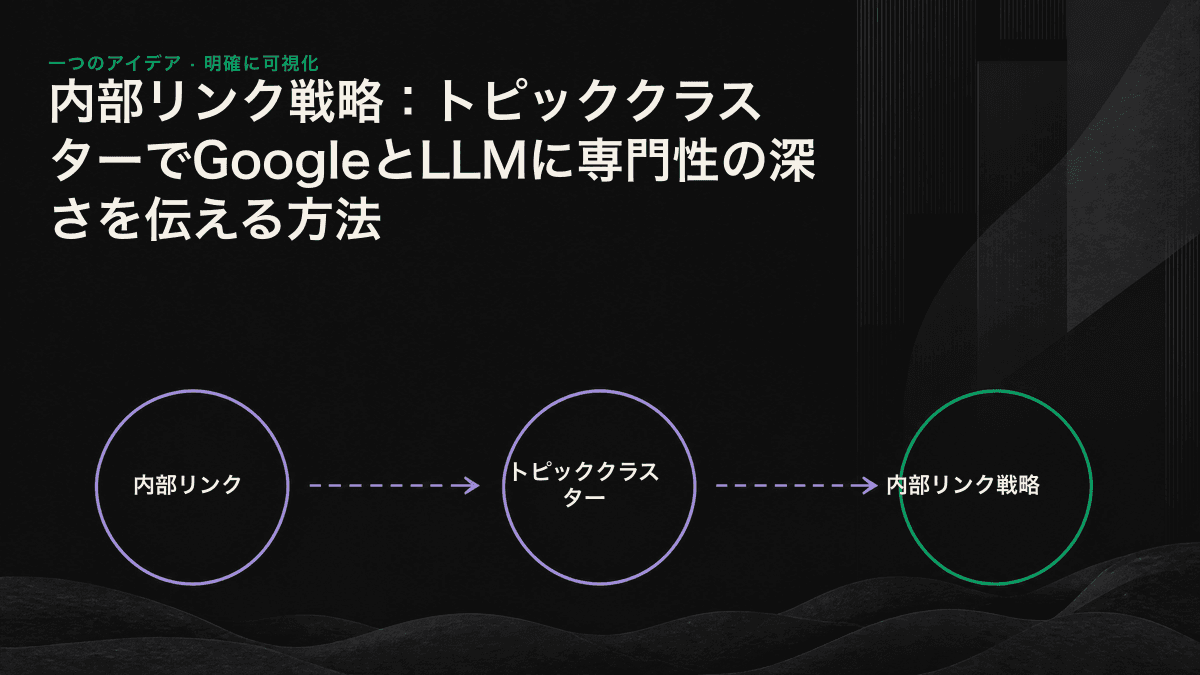 一つのアイデア · 明確に可視化

内部リンク戦略：トピッククラスターでGoogleとLLMに専門性の深さを伝える方法

内部リンク

トピッククラスター

内部リンク戦略