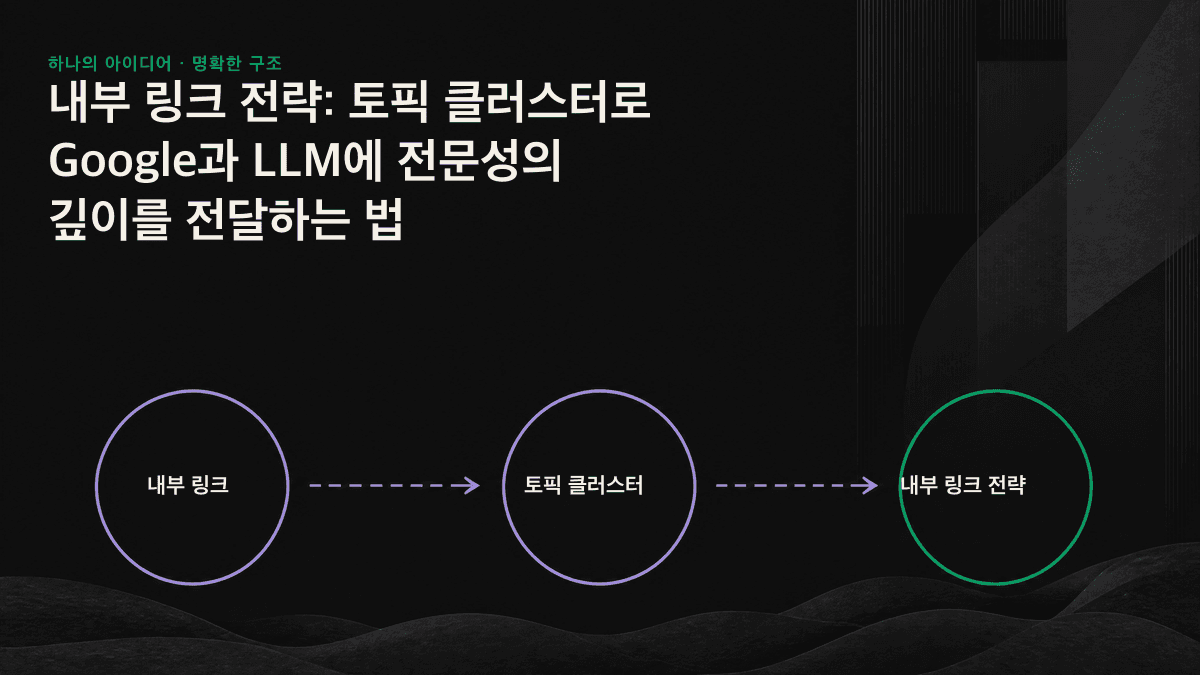 하나의 아이디어 · 명확한 구조

내부 링크 전략: 토픽 클러스터로 Google과 LLM에 전문성의 깊이를 전달하는 법

내부 링크

토픽 클러스터

내부 링크 전략