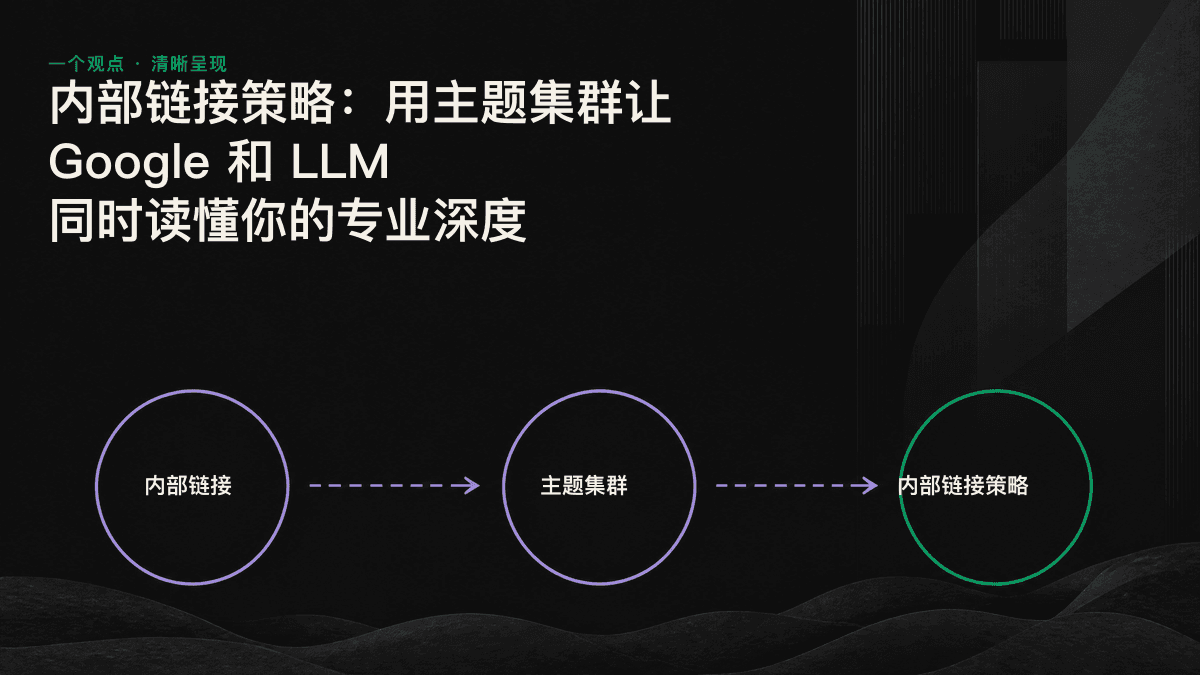 一个观点 · 清晰呈现

内部链接策略：用主题集群让 Google 和 LLM 同时读懂你的专业深度

内部链接

主题集群

内部链接策略