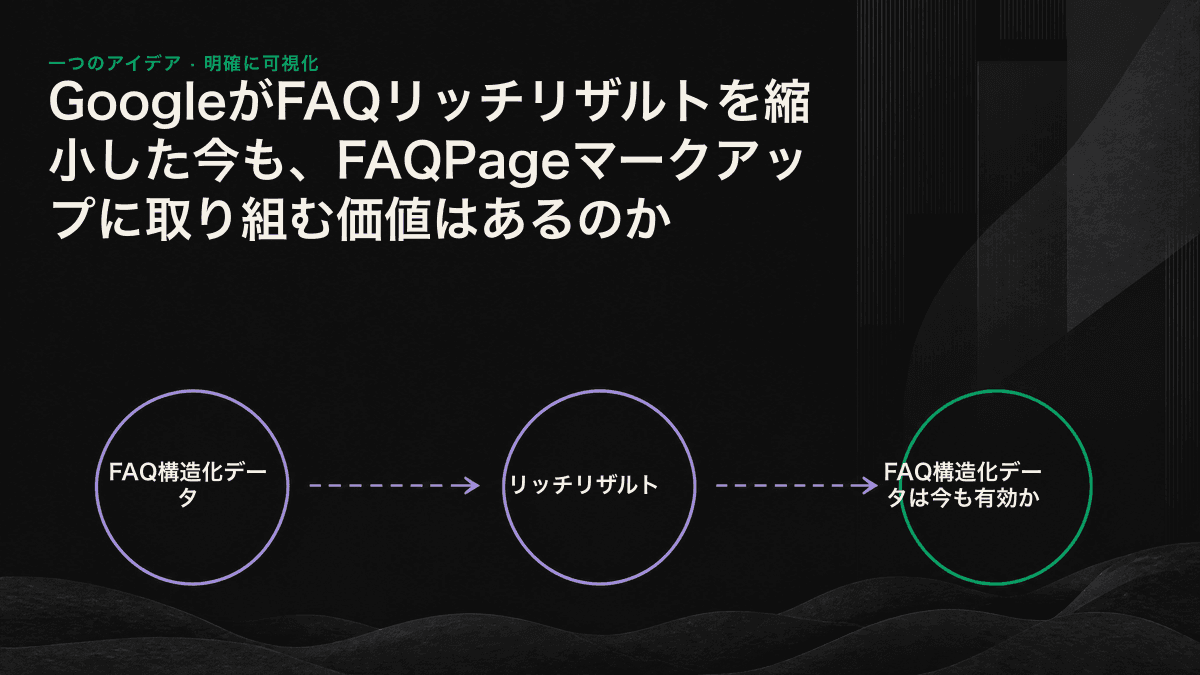 一つのアイデア · 明確に可視化

GoogleがFAQリッチリザルトを縮小した今も、FAQPageマークアップに取り組む価値はあるのか

FAQ構造化データ

リッチリザルト

FAQ構造化データは今も有効か