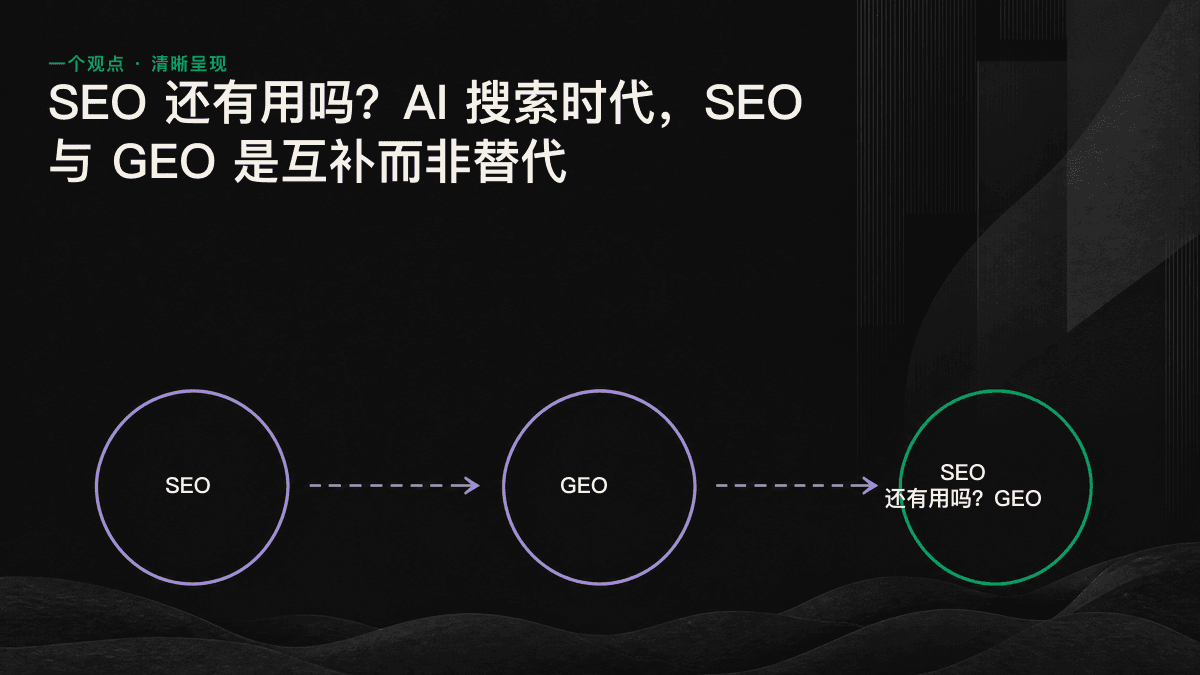 一个观点 · 清晰呈现

SEO 还有用吗？AI 搜索时代，SEO 与 GEO 是互补而非替代

SEO

GEO

SEO
还有用吗？GEO