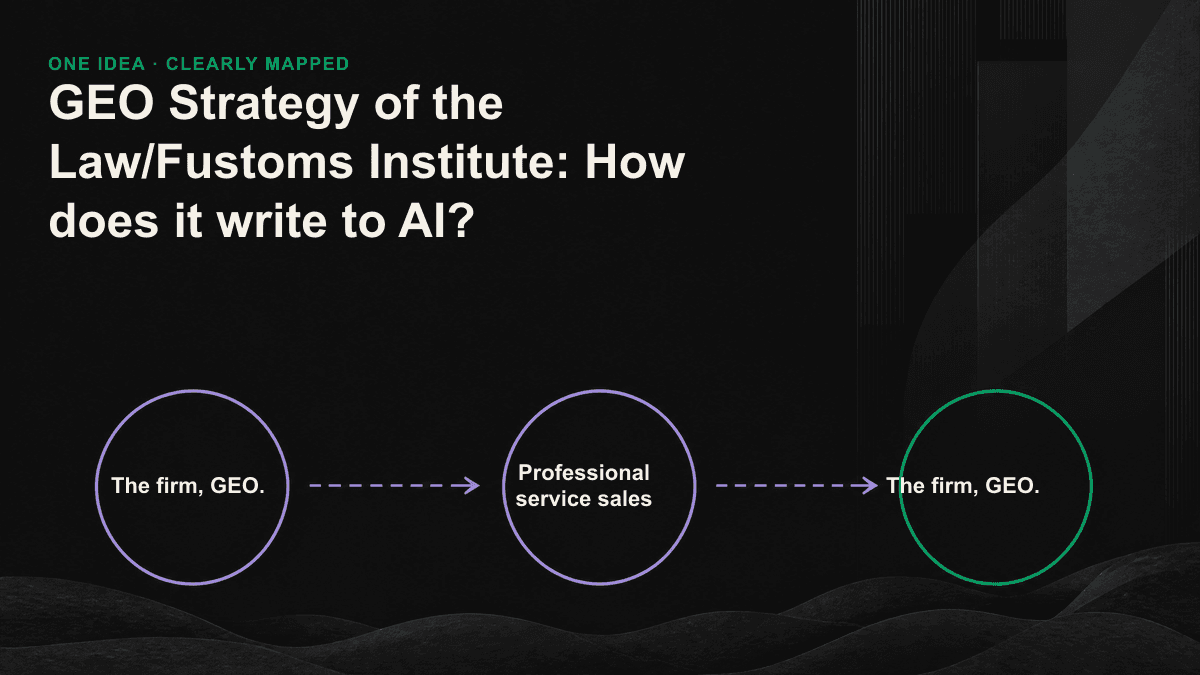 ONE IDEA · CLEARLY MAPPED

GEO Strategy of the Law/Fustoms Institute: How does it write to AI?

The firm, GEO.

Professional service sales

The firm, GEO.