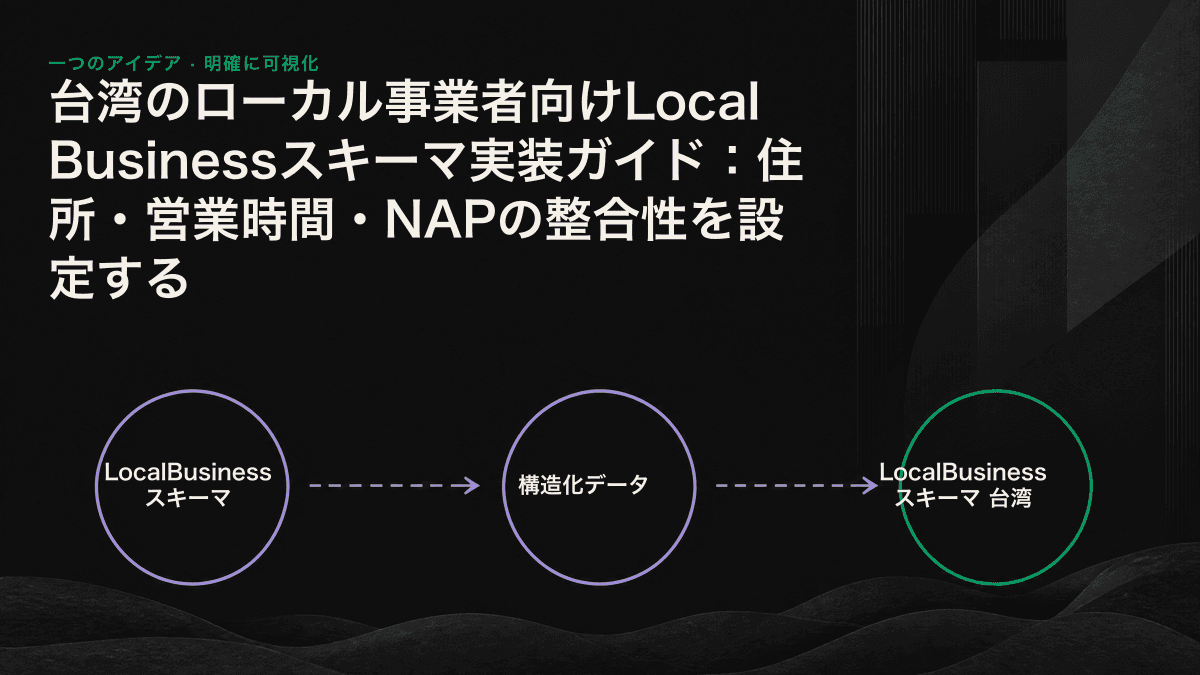 一つのアイデア · 明確に可視化

台湾のローカル事業者向けLocal Businessスキーマ実装ガイド：住所・営業時間・NAPの整合性を設定する

LocalBusiness スキーマ

構造化データ

LocalBusiness スキーマ 台湾