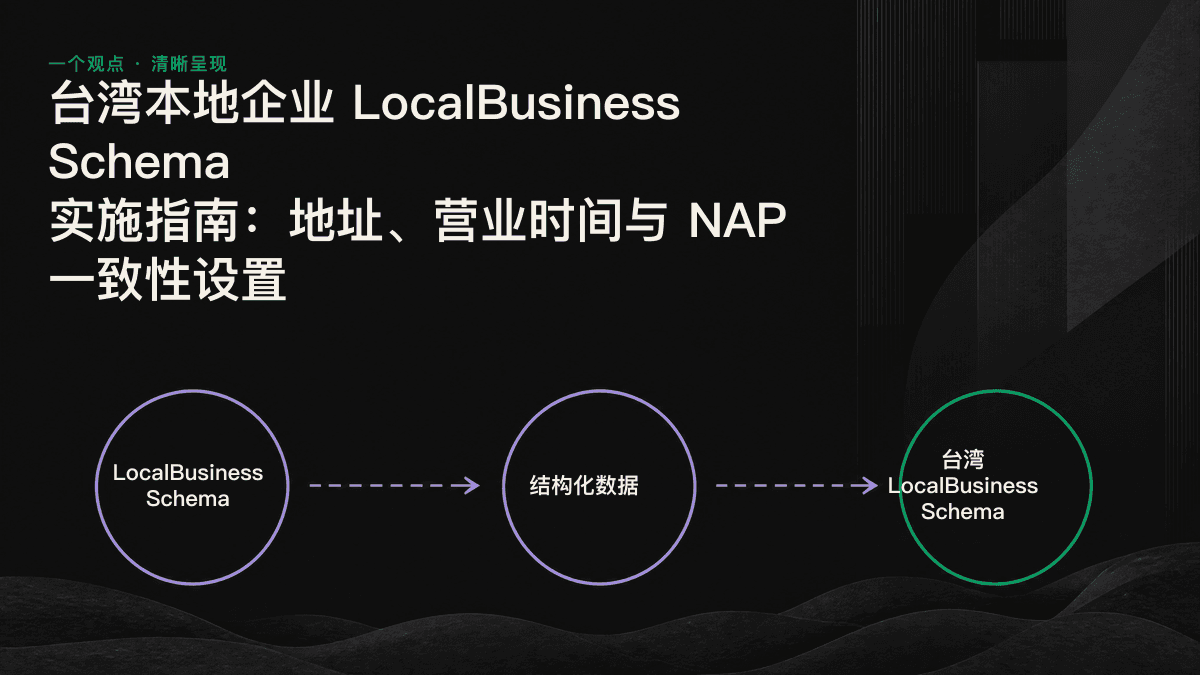 一个观点 · 清晰呈现

台湾本地企业 LocalBusiness Schema 实施指南：地址、营业时间与 NAP 一致性设置

LocalBusiness Schema

结构化数据

台湾 LocalBusiness Schema