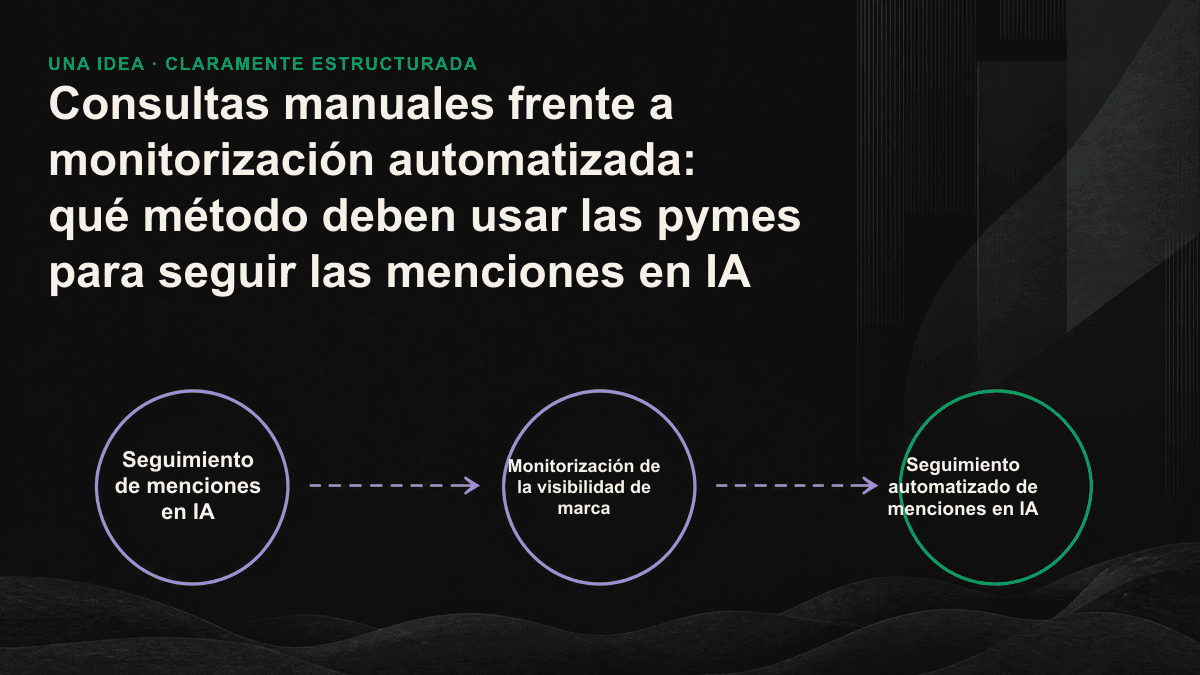 UNA IDEA · CLARAMENTE ESTRUCTURADA

Consultas manuales frente a monitorización automatizada: qué método deben usar las pymes para seguir las menciones en IA

Seguimiento de menciones en IA

Monitorización de la visibilidad de marca

Seguimiento automatizado de menciones en IA