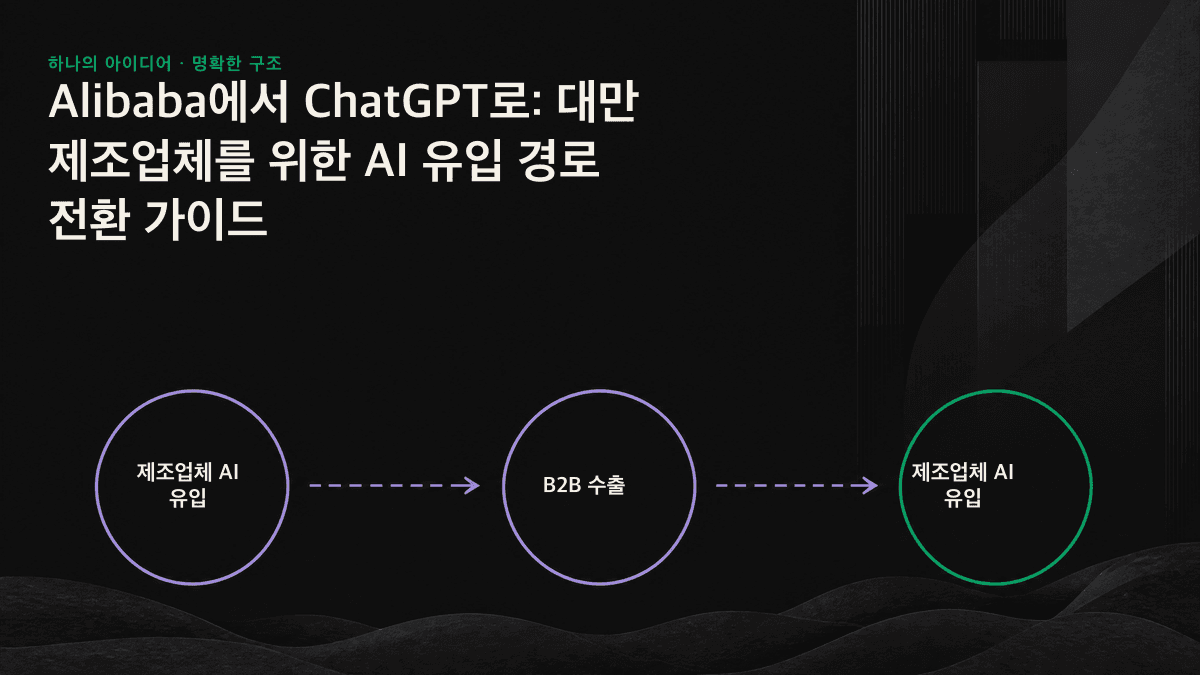 하나의 아이디어 · 명확한 구조

Alibaba에서 ChatGPT로: 대만 제조업체를 위한 AI 유입 경로 전환 가이드

제조업체 AI 유입

B2B 수출

제조업체 AI 유입