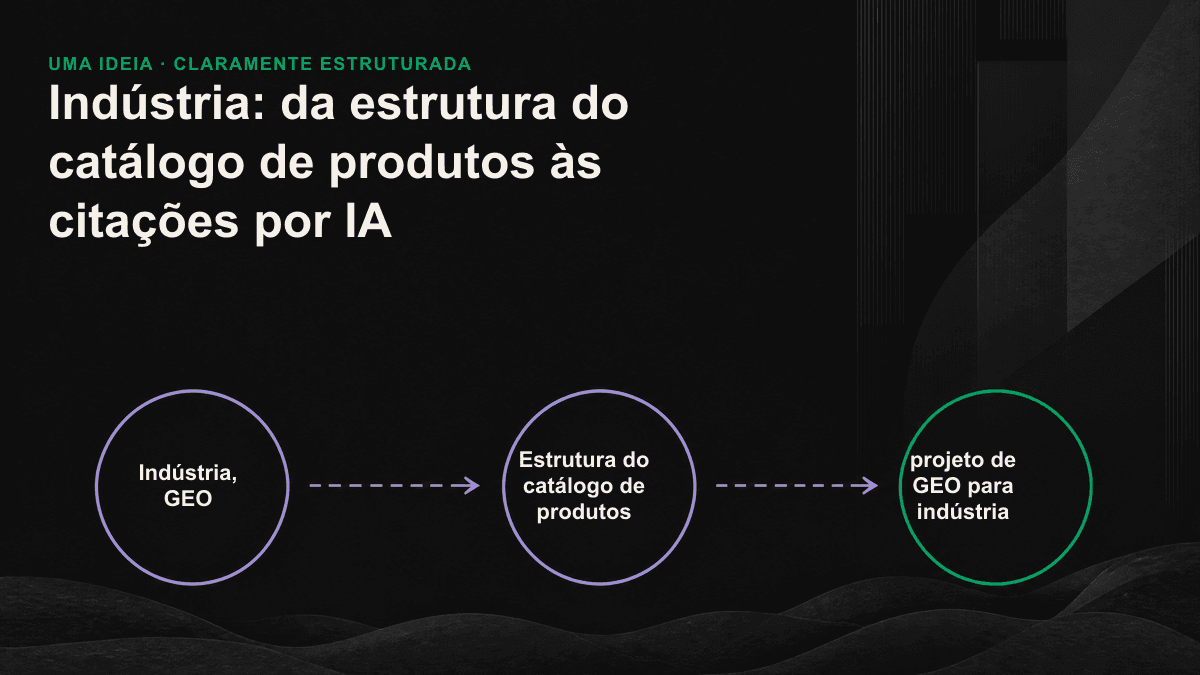 UMA IDEIA · CLARAMENTE ESTRUTURADA

Indústria: da estrutura do catálogo de produtos às citações por IA

Indústria, GEO

Estrutura do catálogo de produtos

projeto de GEO para indústria