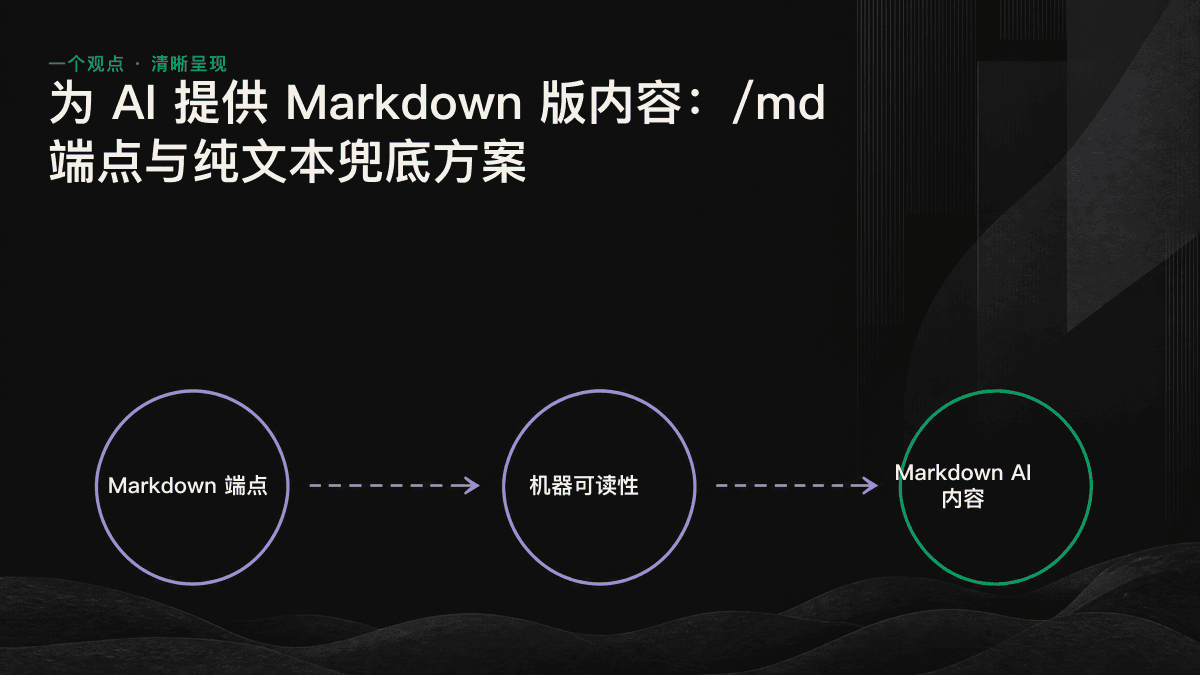 一个观点 · 清晰呈现

为 AI 提供 Markdown 版内容：/md 端点与纯文本兜底方案

Markdown 端点

机器可读性

Markdown AI 内容