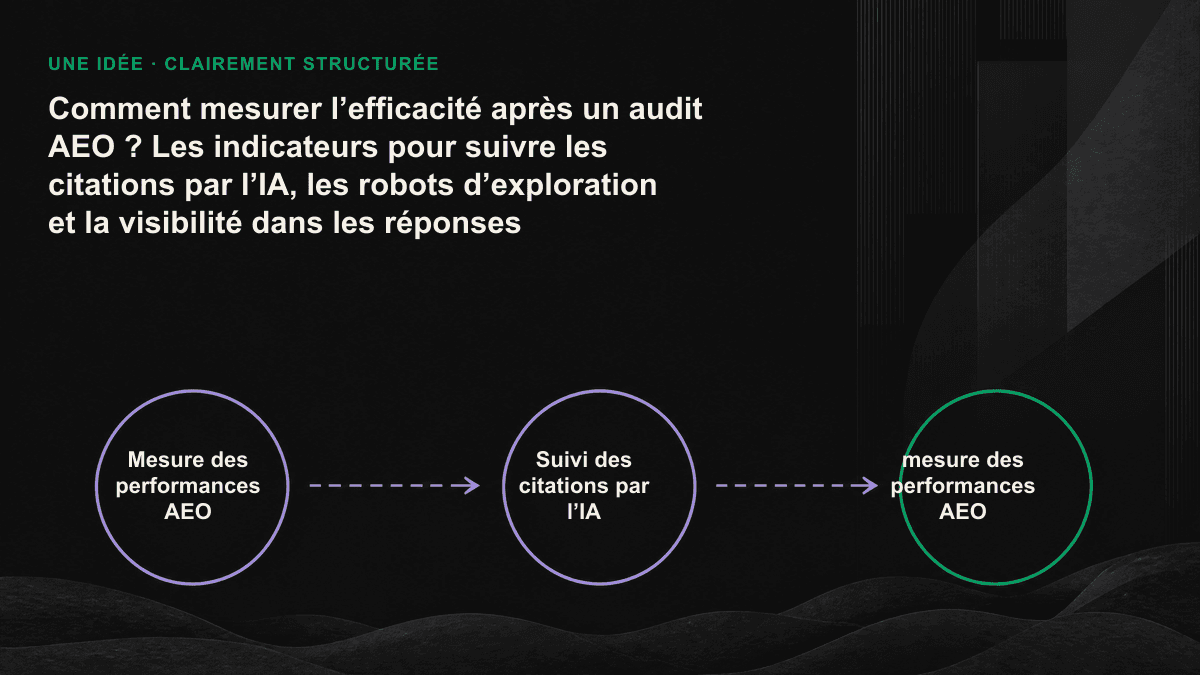 UNE IDÉE · CLAIREMENT STRUCTURÉE

Comment mesurer l’efficacité après un audit AEO ? Les indicateurs pour suivre les citations par l’IA, les robots d’exploration et la visibilité dans les réponses

Mesure des performances AEO

Suivi des citations par l’IA

mesure des performances AEO