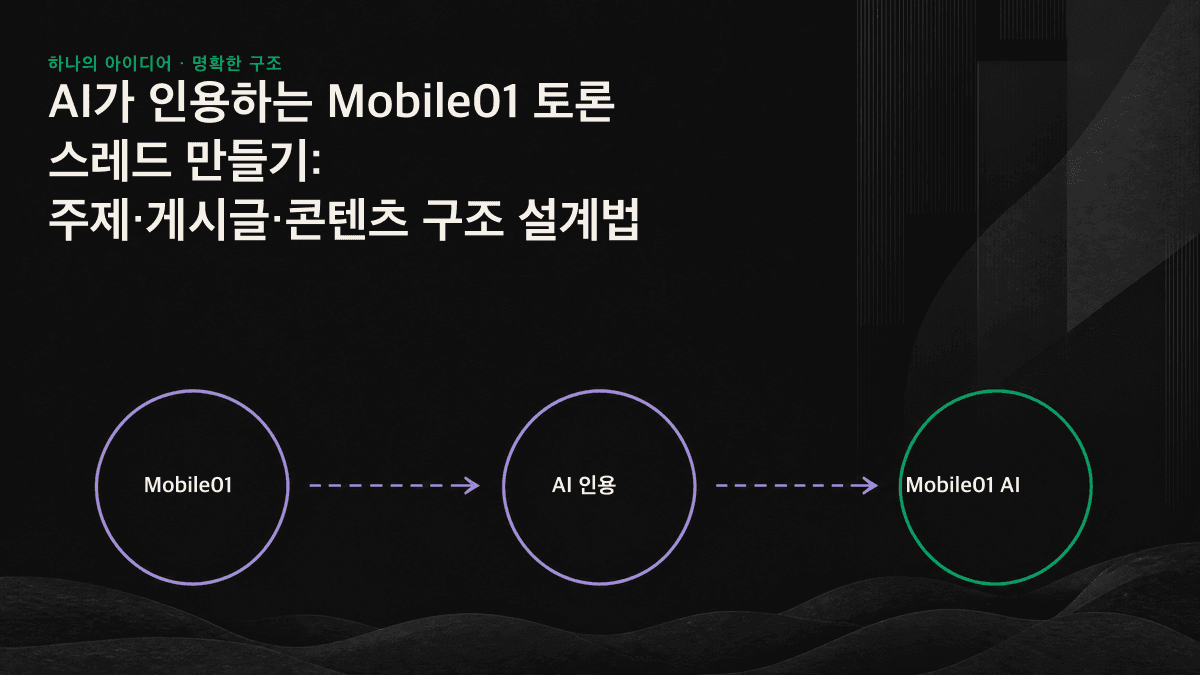 하나의 아이디어 · 명확한 구조

AI가 인용하는 Mobile01 토론 스레드 만들기: 주제·게시글·콘텐츠 구조 설계법

Mobile01

AI 인용

Mobile01 AI