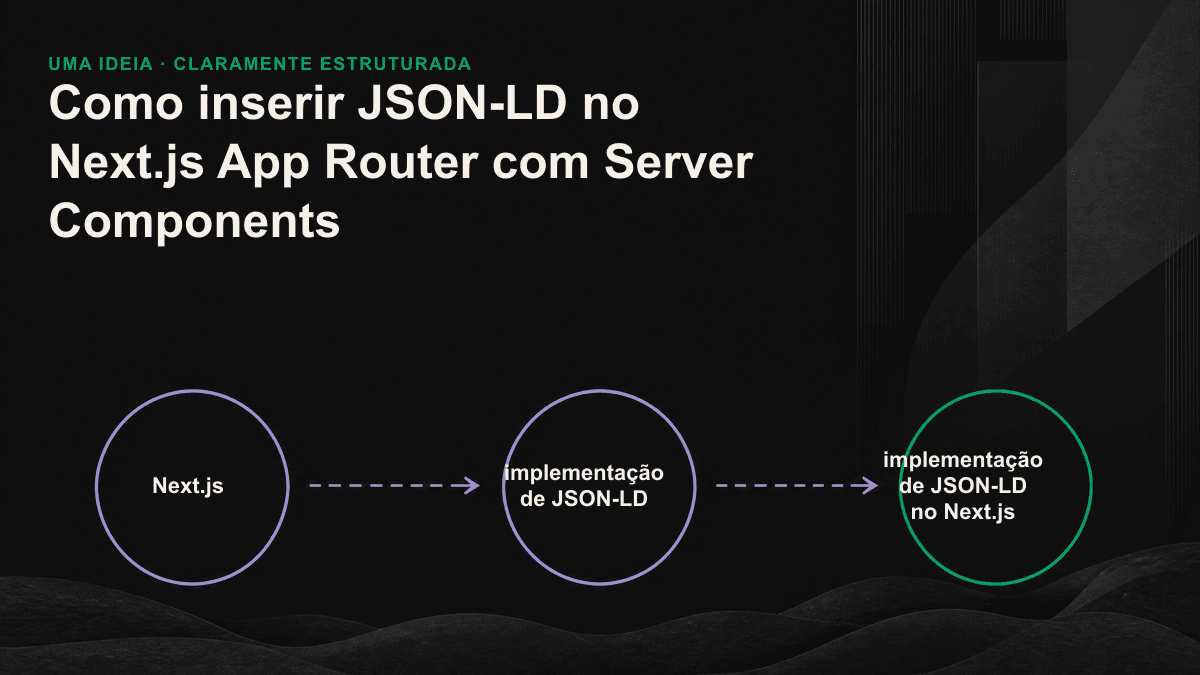 UMA IDEIA · CLARAMENTE ESTRUTURADA

Como inserir JSON-LD no Next.js App Router com Server Components

Next.js

implementação de JSON-LD

implementação de JSON-LD no Next.js