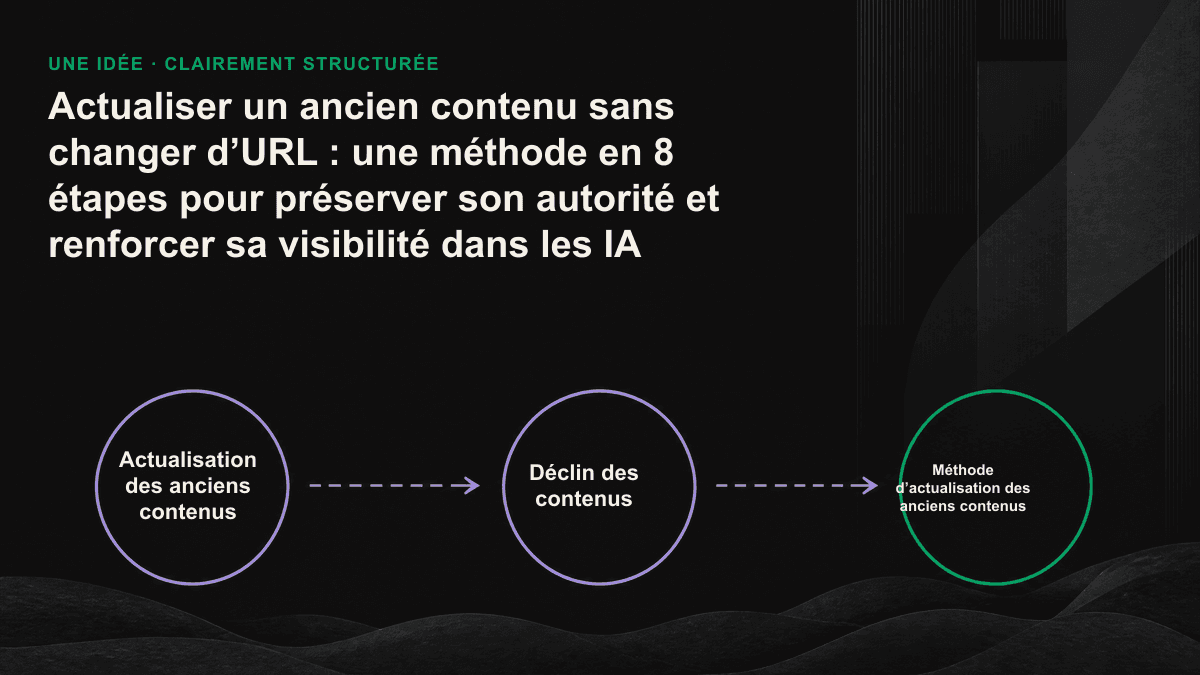 UNE IDÉE · CLAIREMENT STRUCTURÉE

Actualiser un ancien contenu sans changer d’URL : une méthode en 8 étapes pour préserver son autorité et renforcer sa visibilité dans les IA

Actualisation des anciens contenus

Déclin des contenus

Méthode d’actualisation des anciens contenus