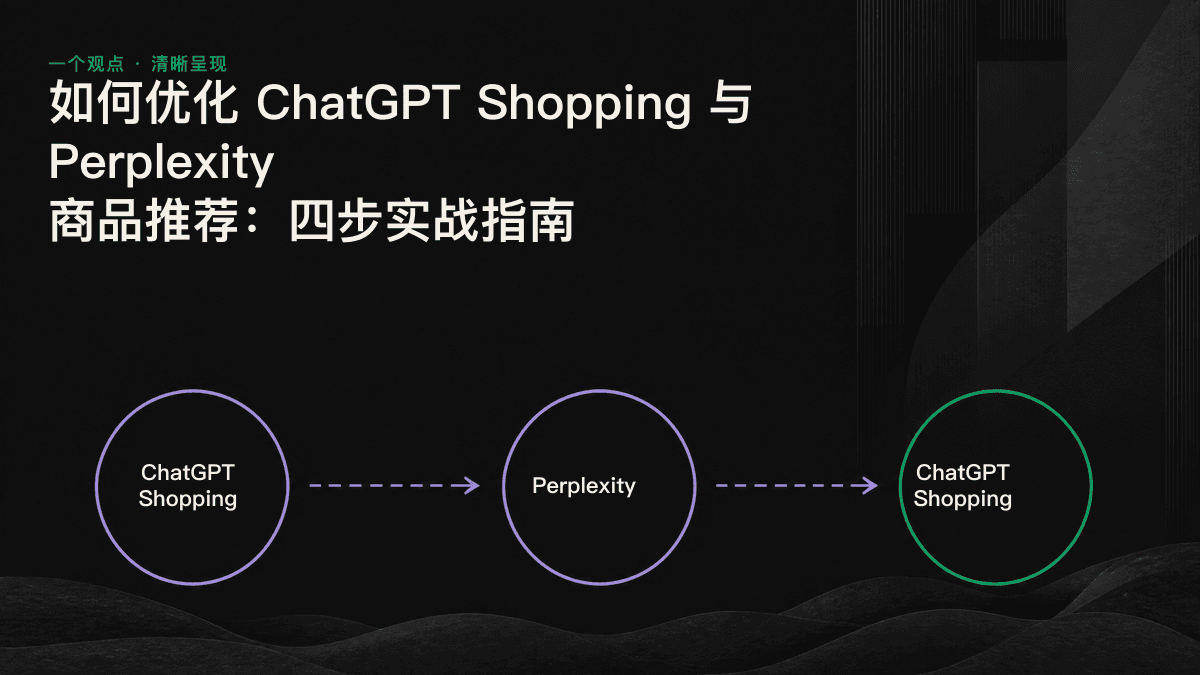 一个观点 · 清晰呈现

如何优化 ChatGPT Shopping 与 Perplexity 商品推荐：四步实战指南

ChatGPT Shopping

Perplexity

ChatGPT Shopping