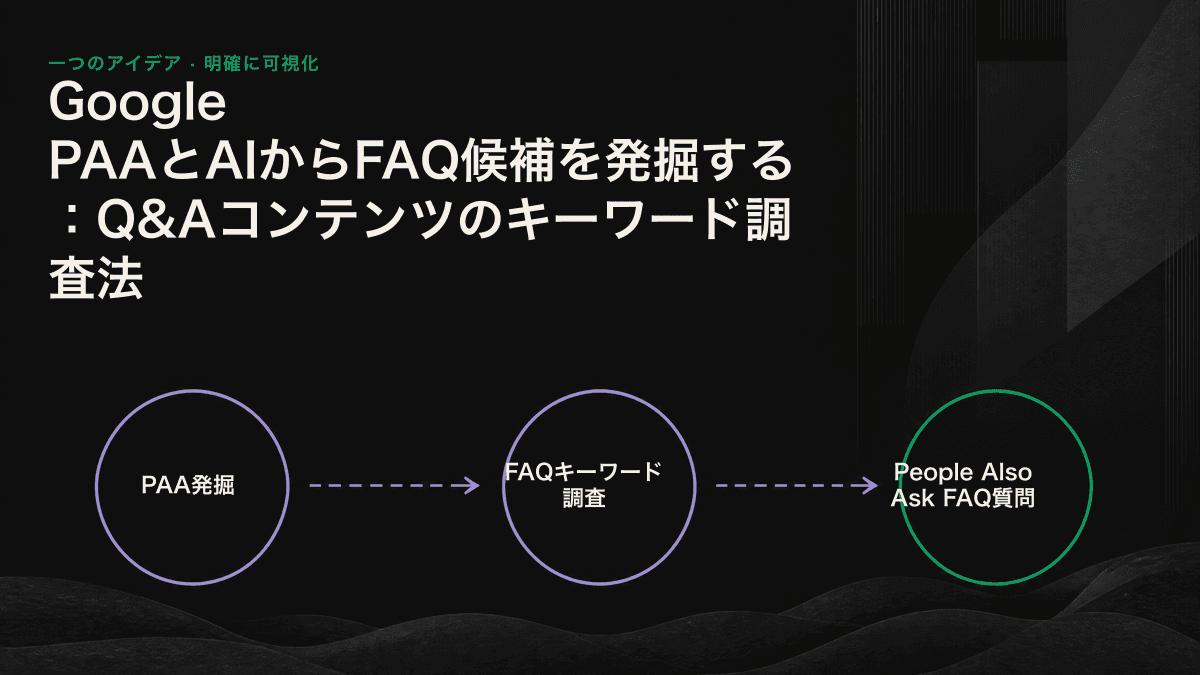 一つのアイデア・明確に可視化

Google PAAとAIからFAQ候補を発掘する：Q&Aコンテンツのキーワード調査法

PAA発掘

FAQキーワード調査

People Also Ask FAQ質問