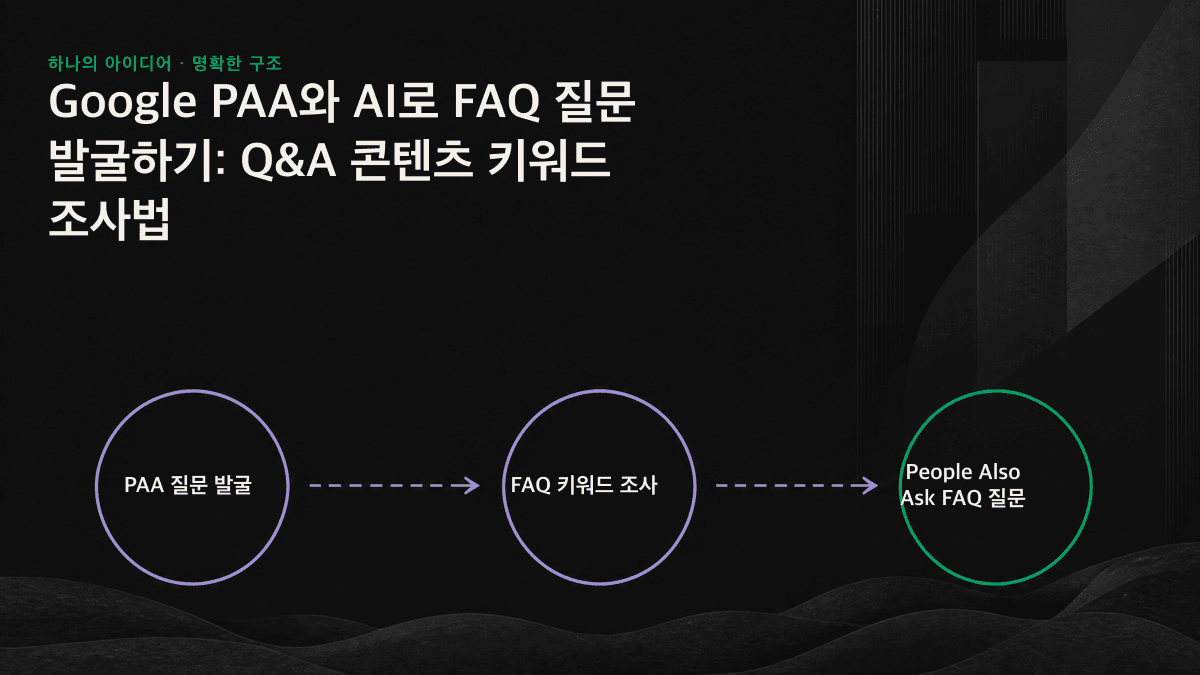 하나의 아이디어 · 명확한 구조

Google PAA와 AI로 FAQ 질문 발굴하기: Q&A 콘텐츠 키워드 조사법

PAA 질문 발굴

FAQ 키워드 조사

People Also Ask FAQ 질문