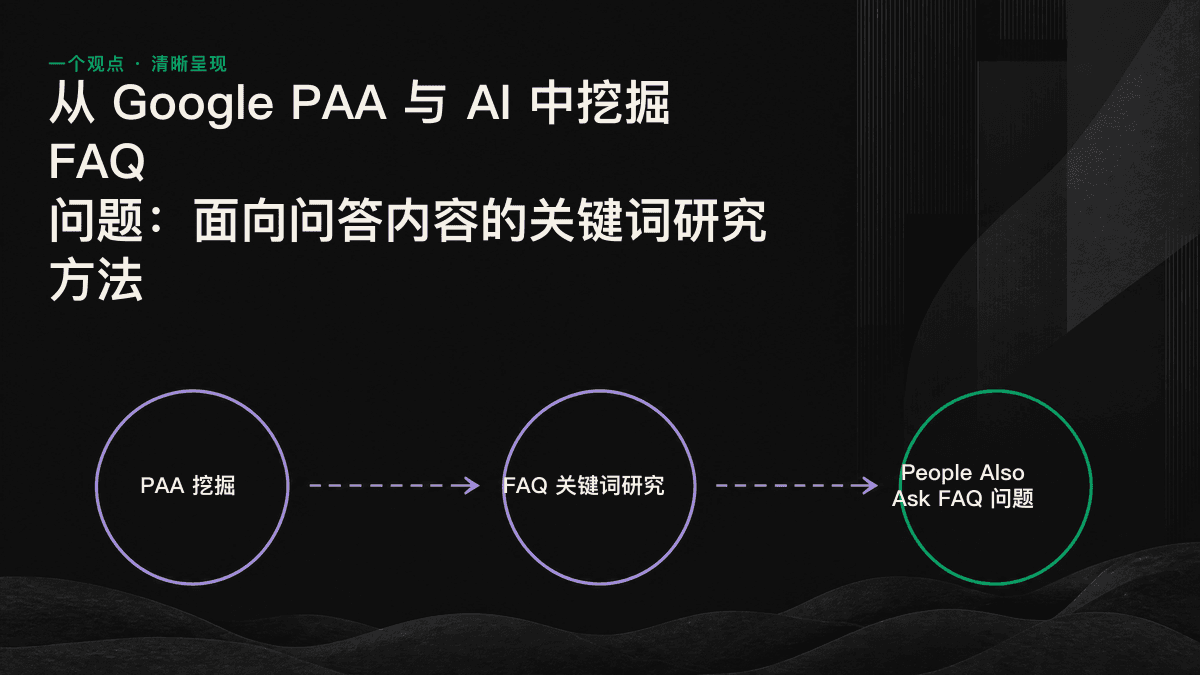 一个观点 · 清晰呈现

从 Google PAA 与 AI 中挖掘 FAQ 问题：面向问答内容的关键词研究方法

PAA 挖掘

FAQ 关键词研究

People Also Ask FAQ 问题