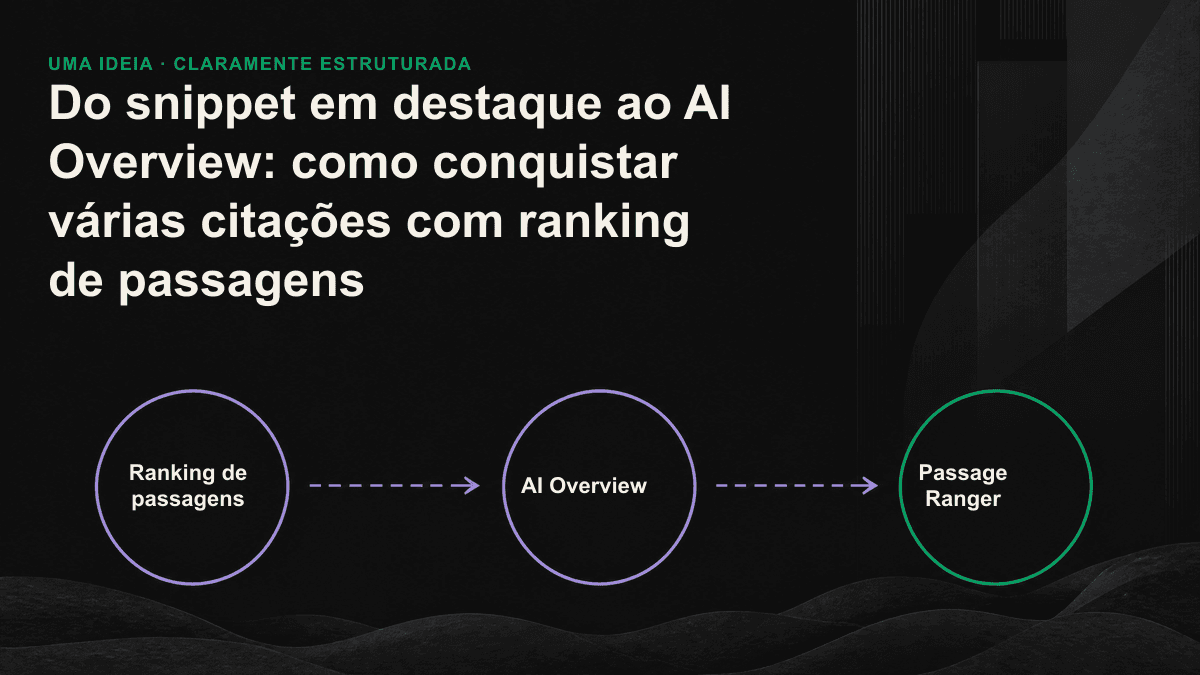 UMA IDEIA · CLARAMENTE ESTRUTURADA

Do snippet em destaque ao AI Overview: como conquistar várias citações com ranking de passagens

Ranking de passagens

AI Overview

Passage Ranger