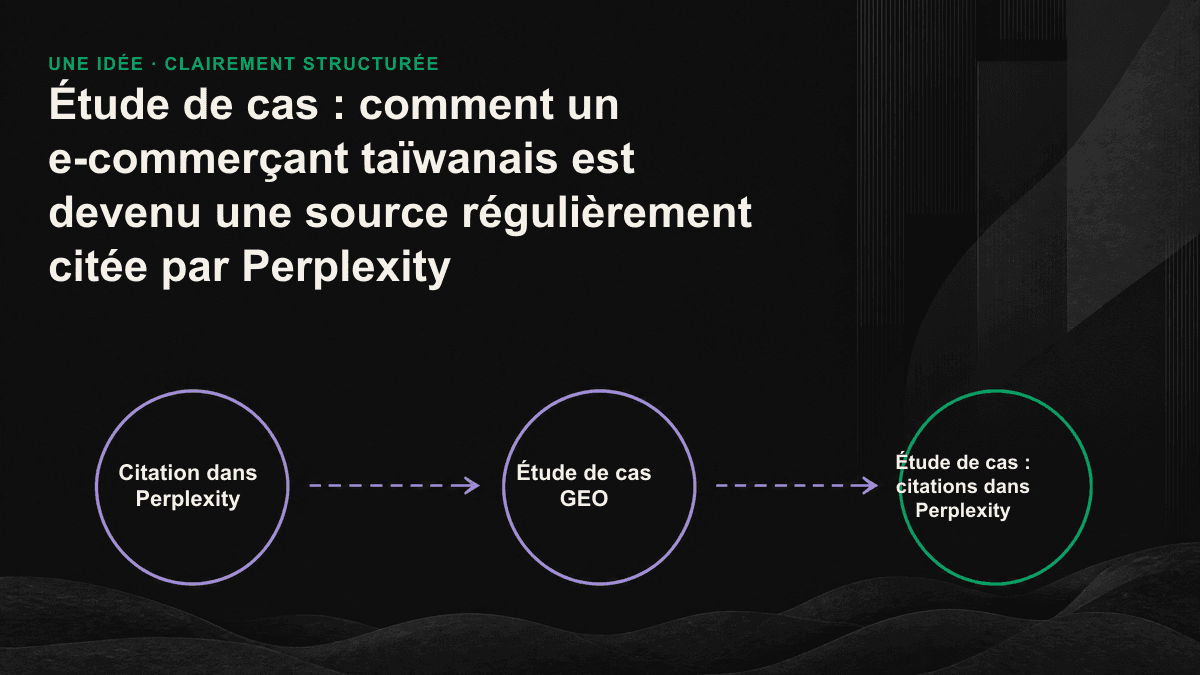 UNE IDÉE · CLAIREMENT STRUCTURÉE

Étude de cas : comment un e-commerçant taïwanais est devenu une source régulièrement citée par Perplexity

Citation dans Perplexity

Étude de cas GEO

Étude de cas : citations dans Perplexity