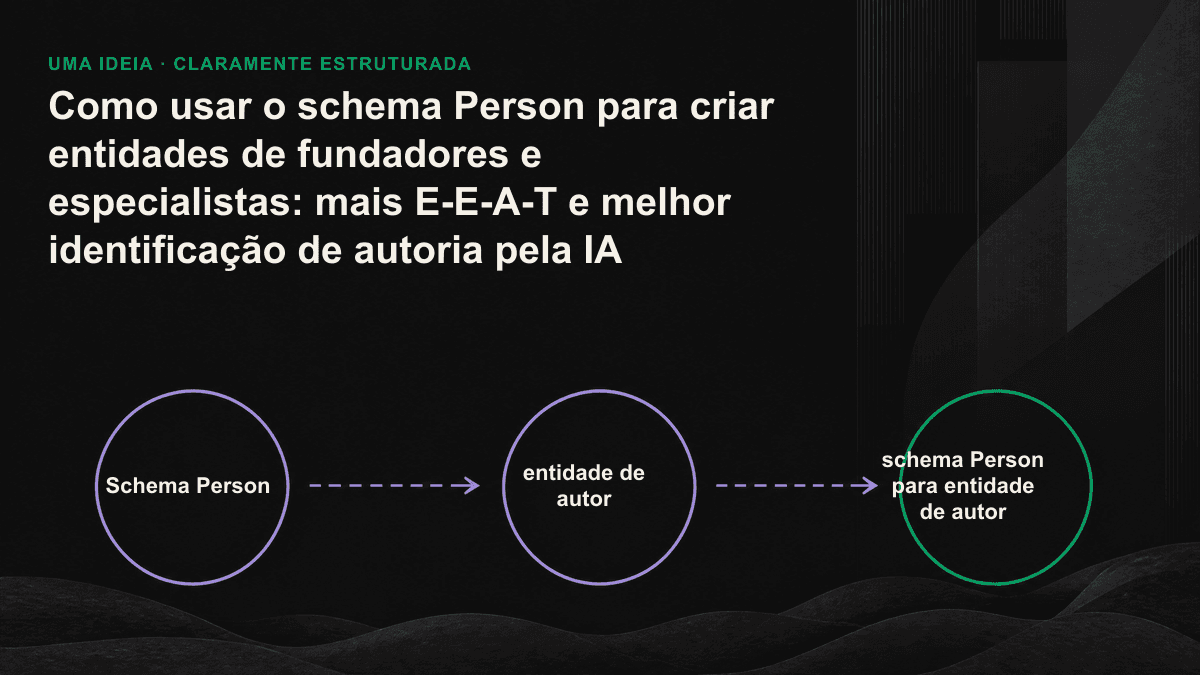 UMA IDEIA · CLARAMENTE ESTRUTURADA

Como usar o schema Person para criar entidades de fundadores e especialistas: mais E-E-A-T e melhor identificação de autoria pela IA

Schema Person

entidade de autor

schema Person para entidade de autor