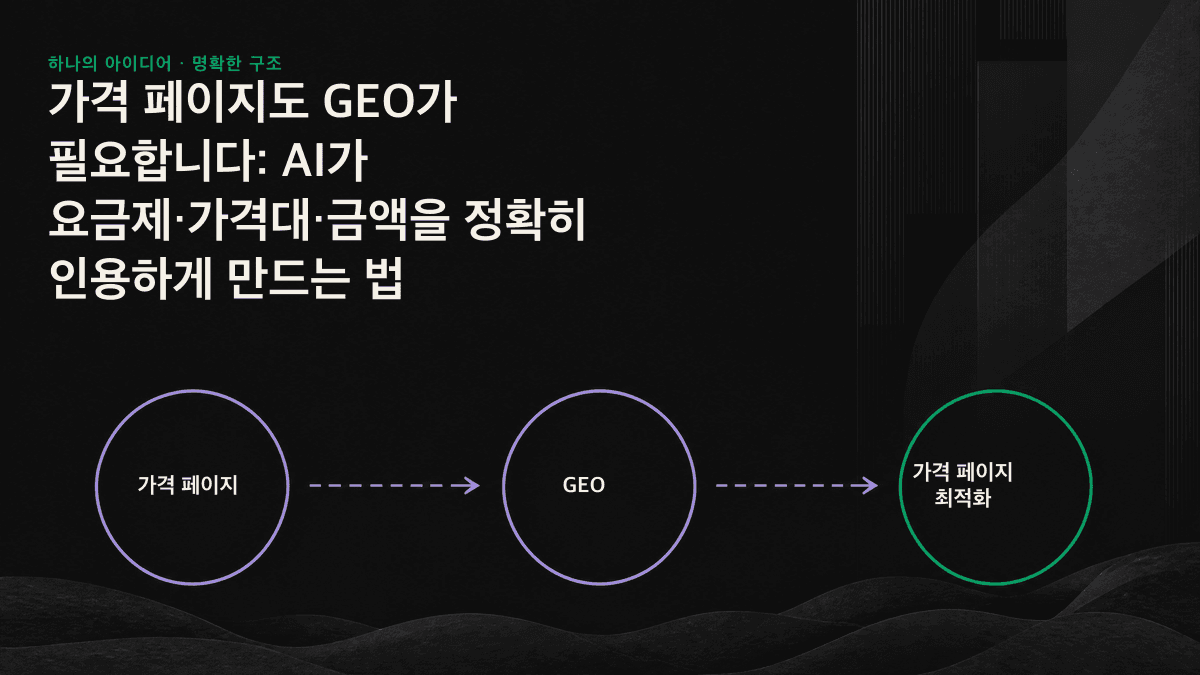 하나의 아이디어 · 명확한 구조

가격 페이지도 GEO가 필요합니다: AI가 요금제·가격대·금액을 정확히 인용하게 만드는 법

가격 페이지

GEO

가격 페이지 최적화