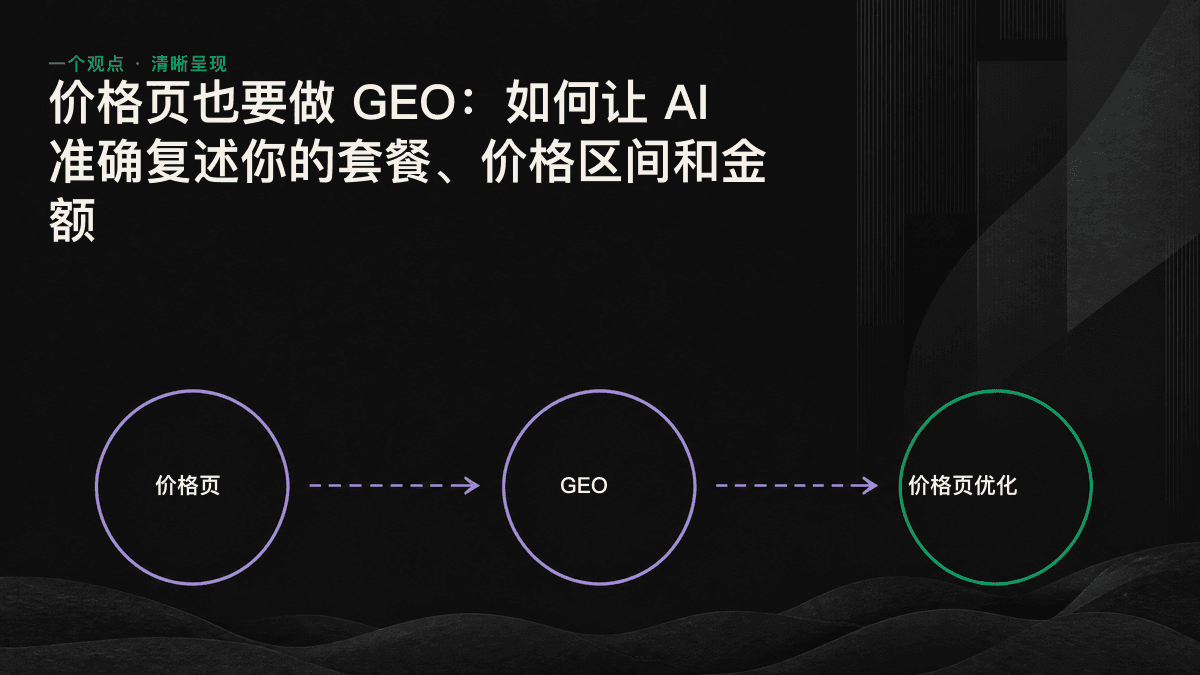 一个观点 · 清晰呈现

价格页也要做 GEO：如何让 AI 准确复述你的套餐、价格区间和金额

价格页

GEO

价格页优化