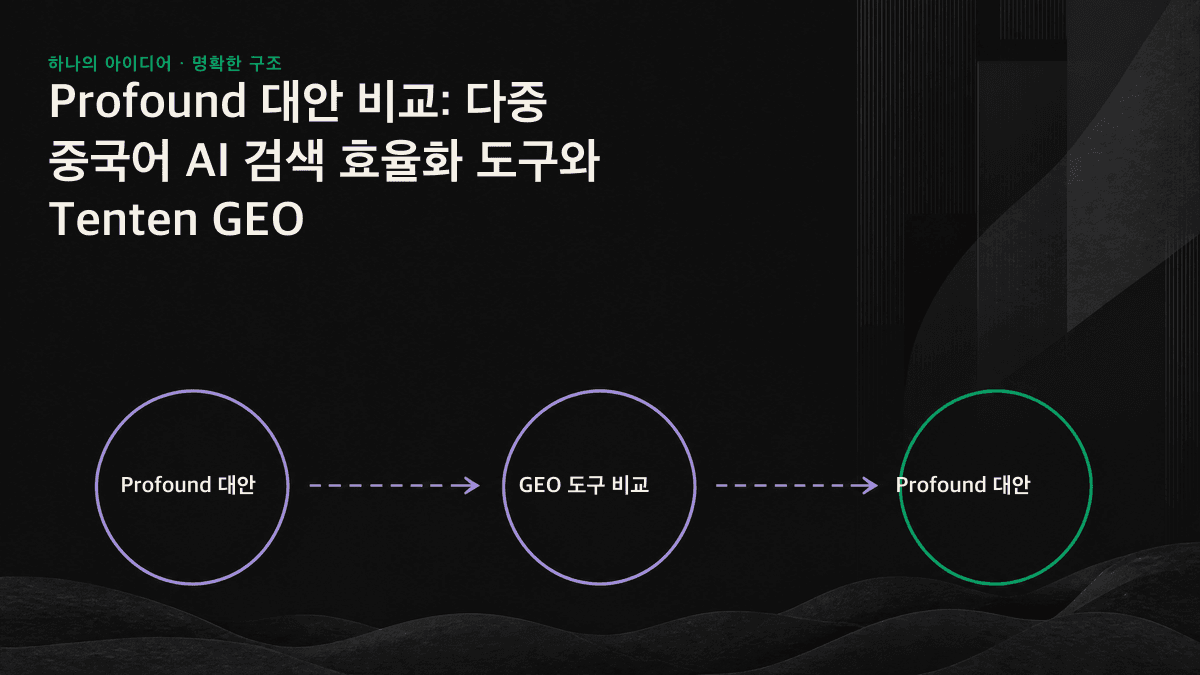 하나의 아이디어 · 명확한 구조

Profound 대안 비교: 다중 중국어 AI 검색 효율화 도구와 Tenten GEO

Profound 대안

GEO 도구 비교

Profound 대안