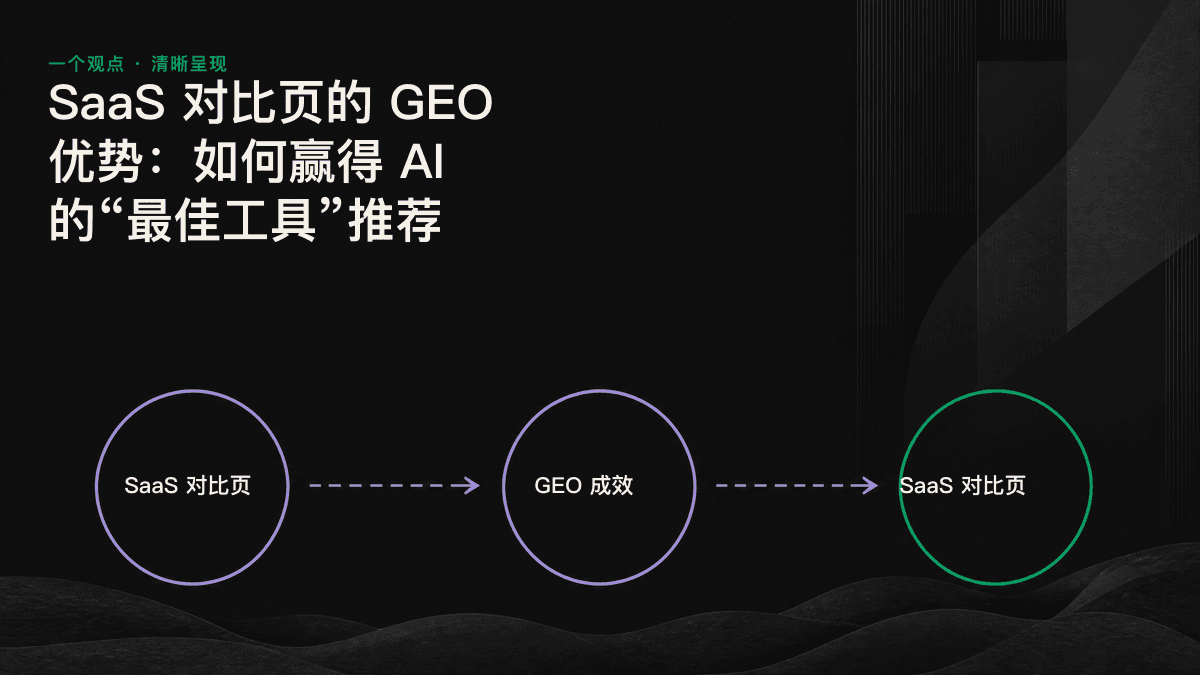 一个观点 · 清晰呈现

SaaS 对比页的 GEO 优势：如何赢得 AI 的“最佳工具”推荐

SaaS 对比页

GEO 成效

SaaS 对比页