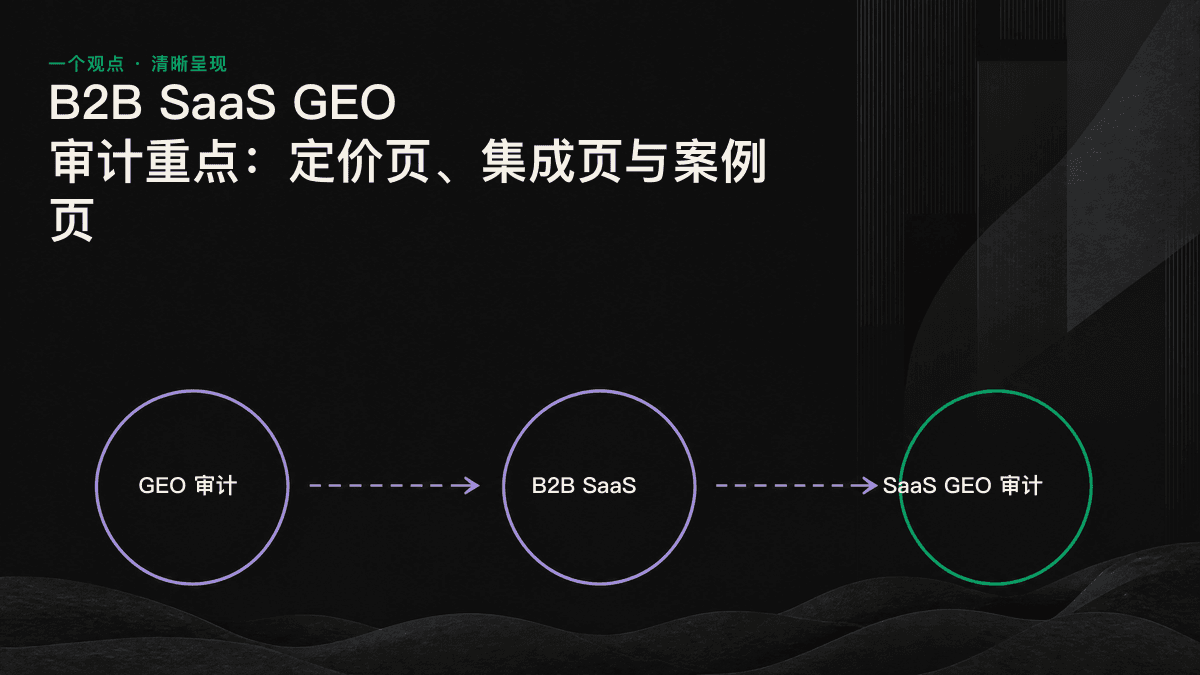 一个观点 · 清晰呈现

B2B SaaS GEO 审计重点：定价页、集成页与案例页

GEO 审计

B2B SaaS

SaaS GEO 审计