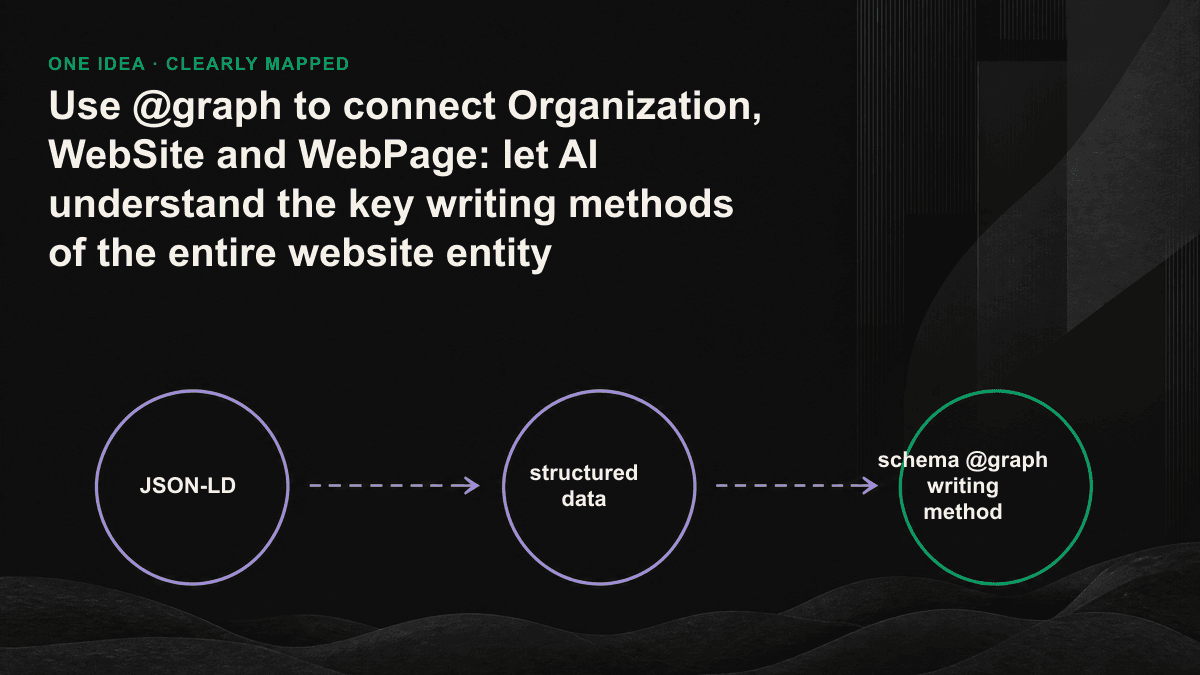 ONE IDEA · CLEARLY MAPPED

Use @graph to connect Organization, WebSite and WebPage: let AI understand the key writing methods of the entire website entity

JSON-LD

structured data

schema @graph writing method