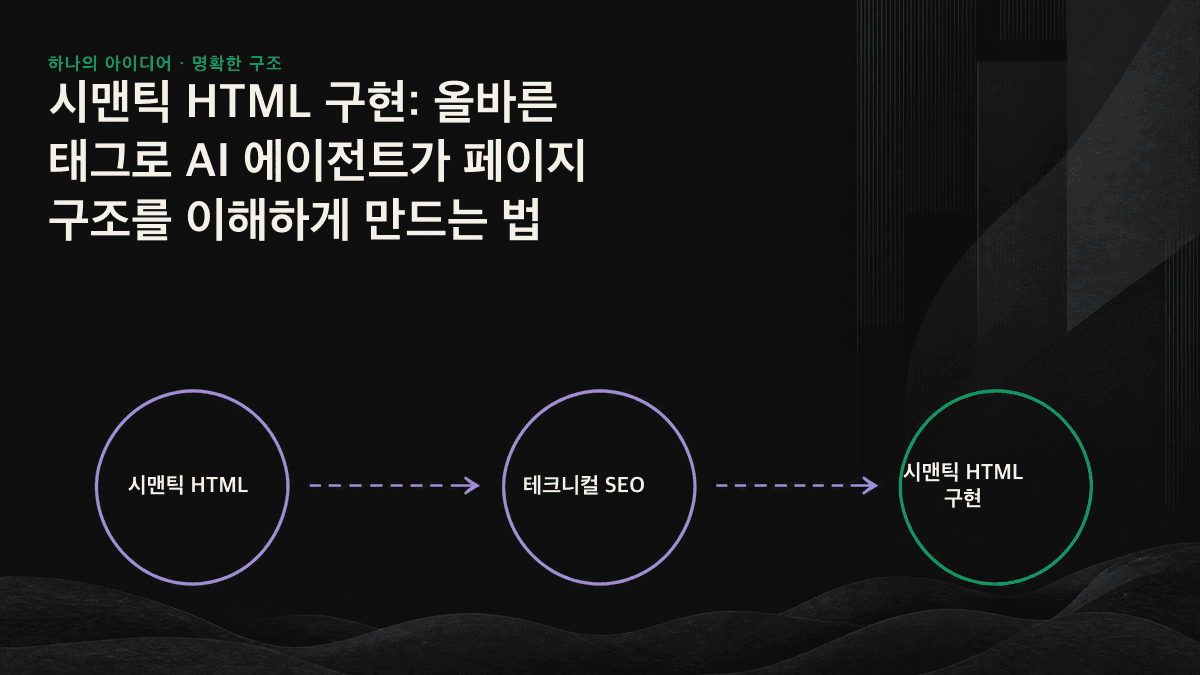 하나의 아이디어 · 명확한 구조

시맨틱 HTML 구현: 올바른 태그로 AI 에이전트가 페이지 구조를 이해하게 만드는 법

시맨틱 HTML

테크니컬 SEO

시맨틱 HTML 구현