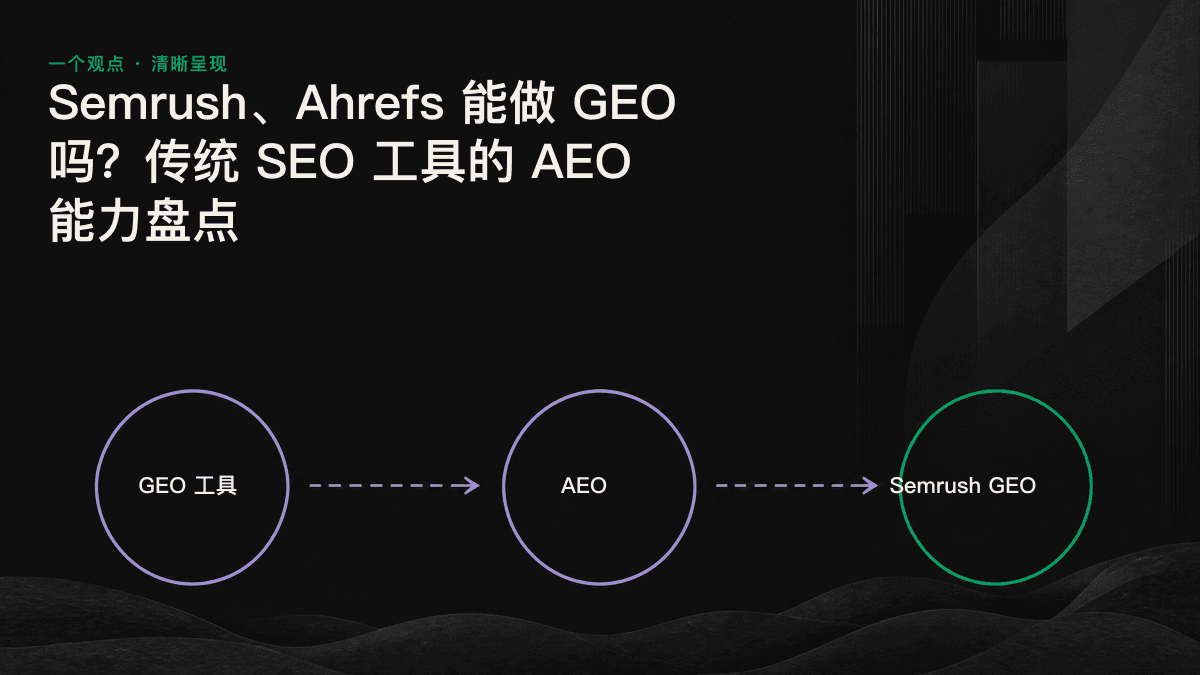 一个观点 · 清晰呈现

Semrush、Ahrefs 能做 GEO 吗？传统 SEO 工具的 AEO 能力盘点

GEO 工具

AEO

Semrush GEO