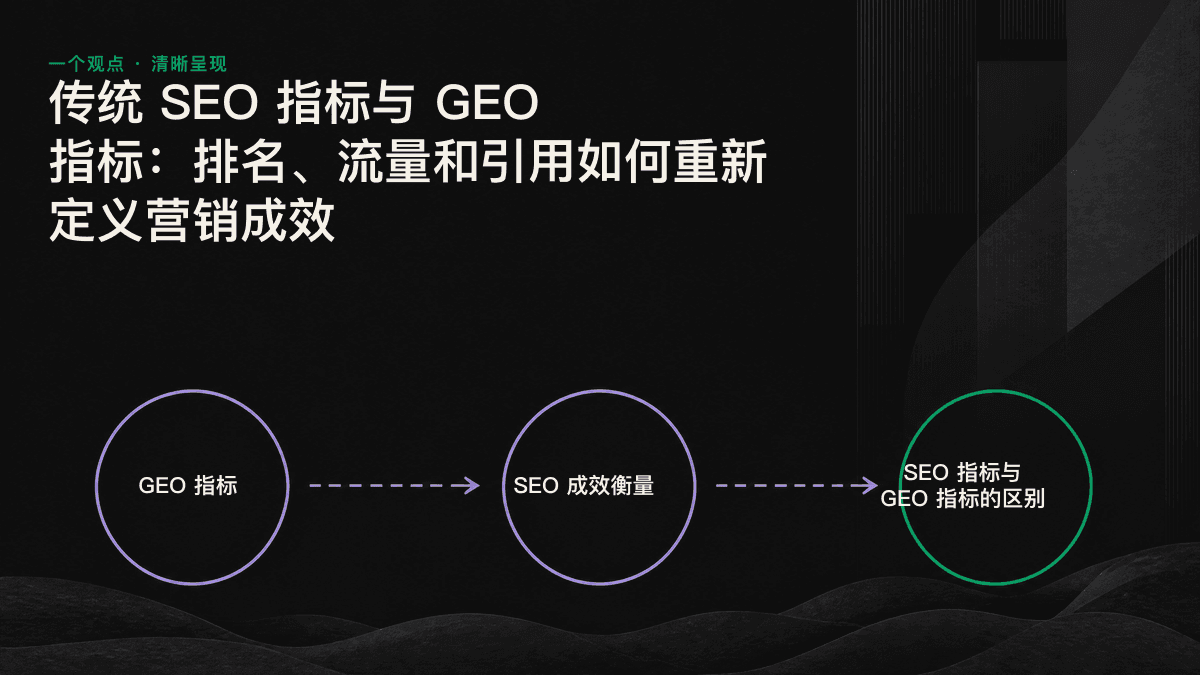 一个观点 · 清晰呈现

传统 SEO 指标与 GEO 指标：排名、流量和引用如何重新定义营销成效

GEO 指标

SEO 成效衡量

SEO 指标与 GEO 指标的区别