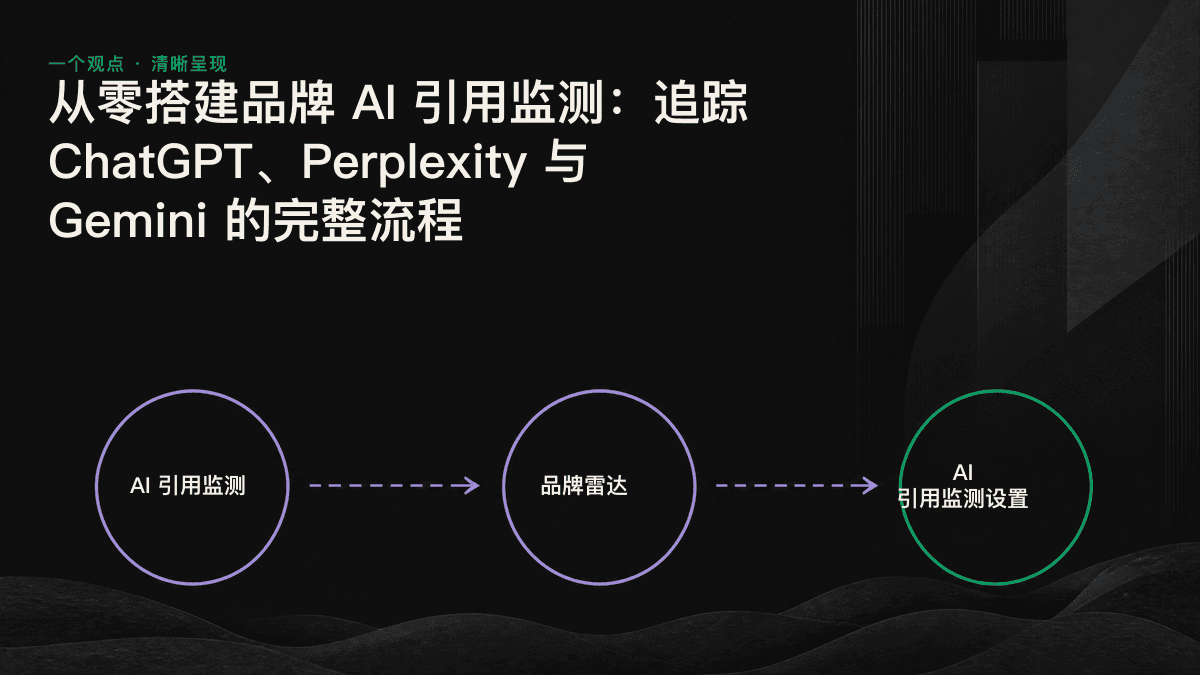 一个观点 · 清晰呈现

从零搭建品牌 AI 引用监测：追踪 ChatGPT、Perplexity 与 Gemini 的完整流程

AI 引用监测

品牌雷达

AI
引用监测设置