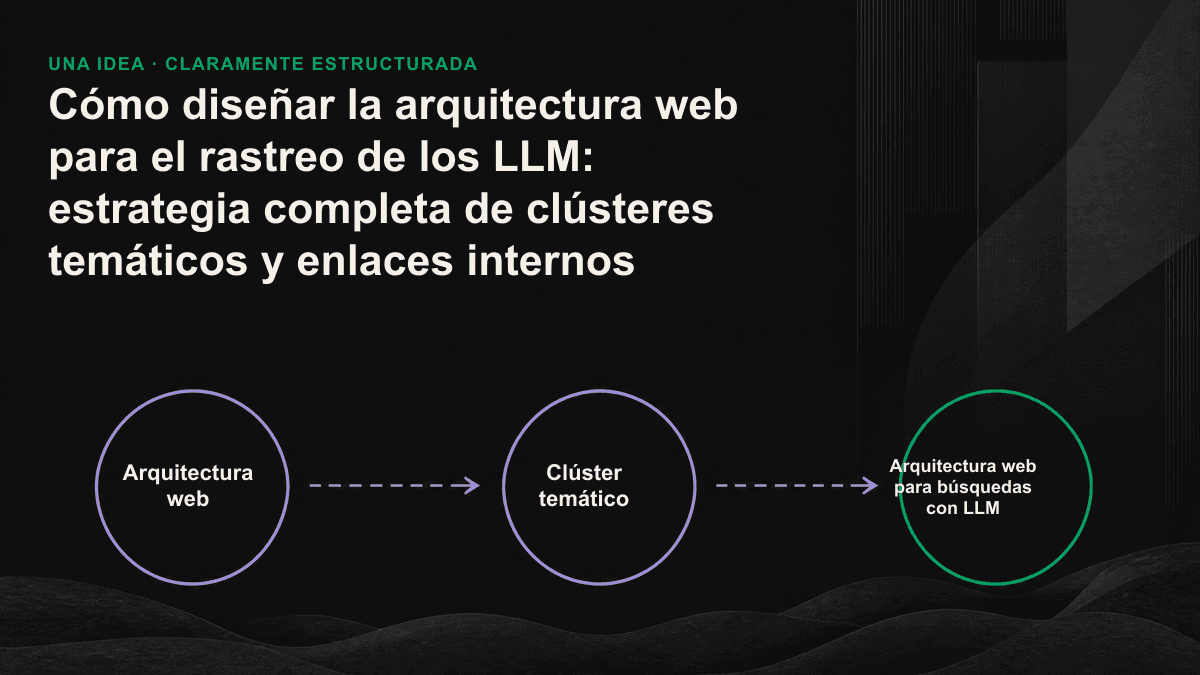 UNA IDEA · CLARAMENTE ESTRUCTURADA

Cómo diseñar la arquitectura web para el rastreo de los LLM: estrategia completa de clústeres temáticos y enlaces internos

Arquitectura web

Clúster temático

Arquitectura web para búsquedas con LLM