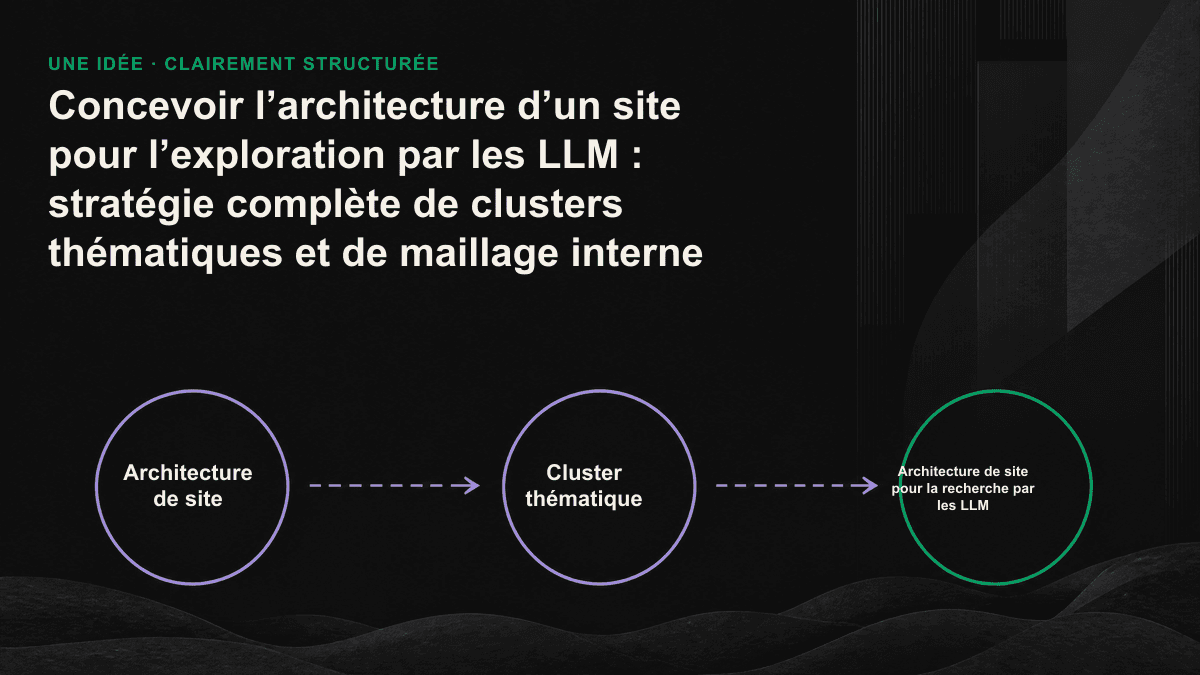 UNE IDÉE · CLAIREMENT STRUCTURÉE

Concevoir l’architecture d’un site pour l’exploration par les LLM : stratégie complète de clusters thématiques et de maillage interne

Architecture de site

Cluster thématique

Architecture de site pour la recherche par les LLM