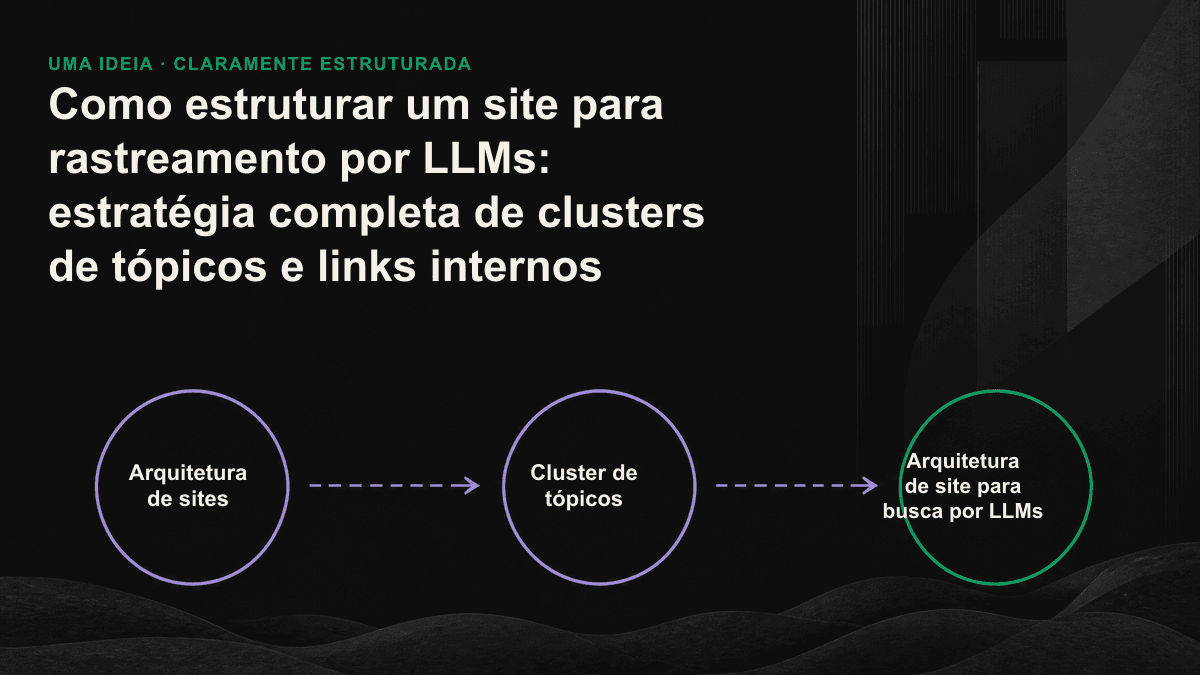 UMA IDEIA · CLARAMENTE ESTRUTURADA

Como estruturar um site para rastreamento por LLMs: estratégia completa de clusters de tópicos e links internos

Arquitetura de sites

Cluster de tópicos

Arquitetura de site para busca por LLMs