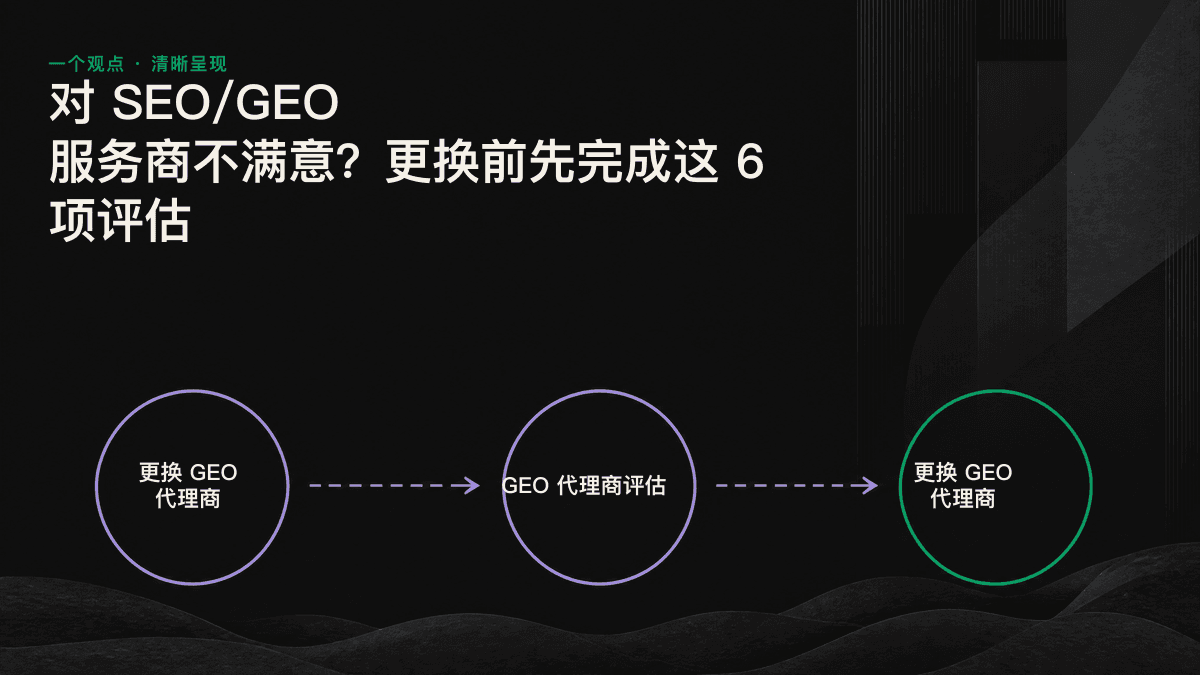 一个观点 · 清晰呈现

对 SEO/GEO 服务商不满意？更换前先完成这 6 项评估

更换 GEO 代理商

GEO 代理商评估

更换 GEO 代理商