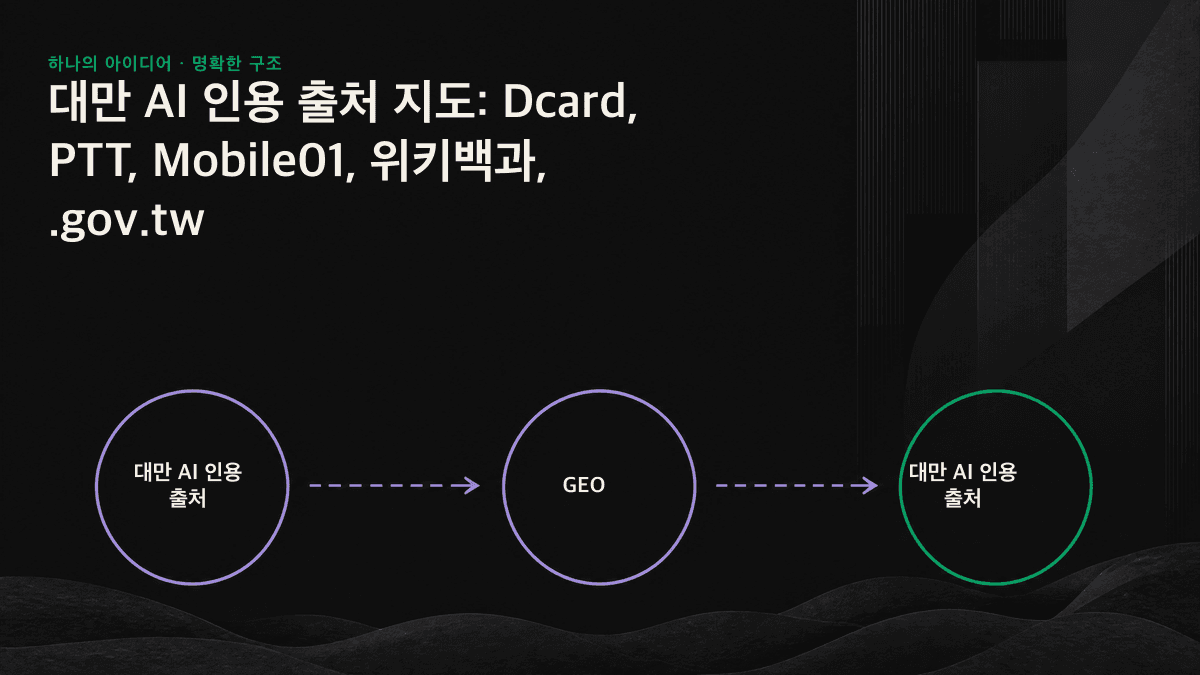 하나의 아이디어 · 명확한 구조

대만 AI 인용 출처 지도: Dcard, PTT, Mobile01, 위키백과, .gov.tw

대만 AI 인용 출처

GEO

대만 AI 인용 출처