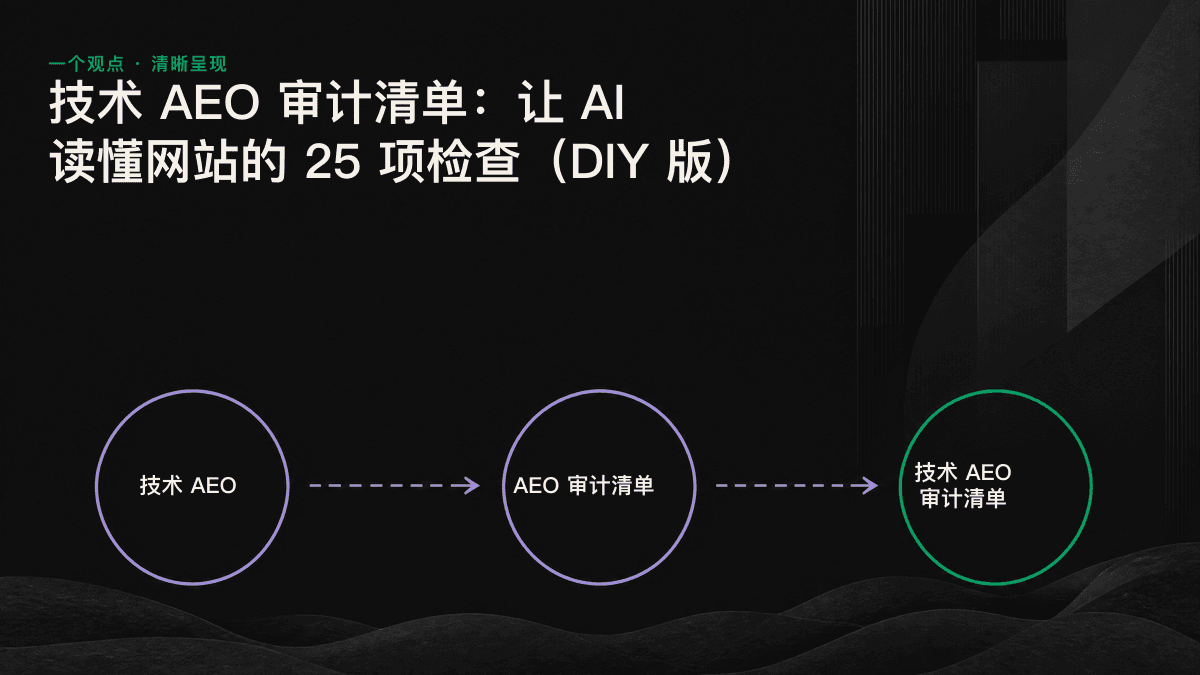 一个观点 · 清晰呈现

技术 AEO 审计清单：让 AI 读懂网站的 25 项检查（DIY 版）

技术 AEO

AEO 审计清单

技术 AEO 审计清单