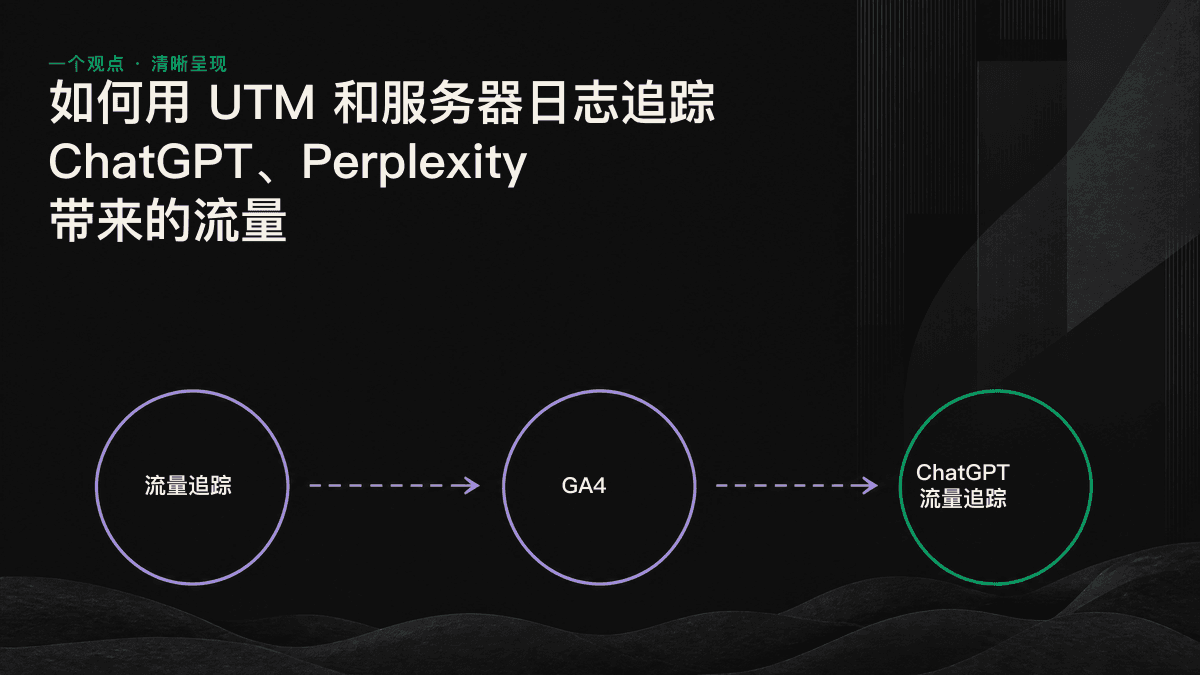 一个观点 · 清晰呈现

如何用 UTM 和服务器日志追踪 ChatGPT、Perplexity 带来的流量

流量追踪

GA4

ChatGPT
流量追踪