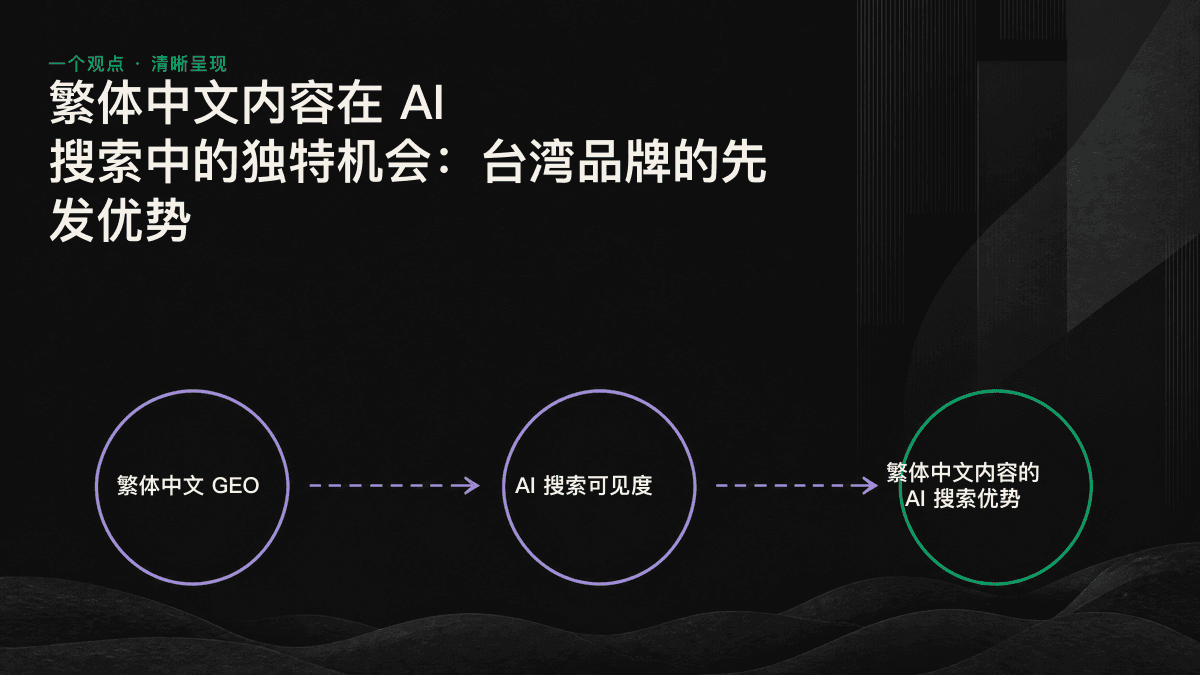 一个观点 · 清晰呈现

繁体中文内容在 AI 搜索中的独特机会：台湾品牌的先发优势

繁体中文 GEO

AI 搜索可见度

繁体中文内容的 AI 搜索优势